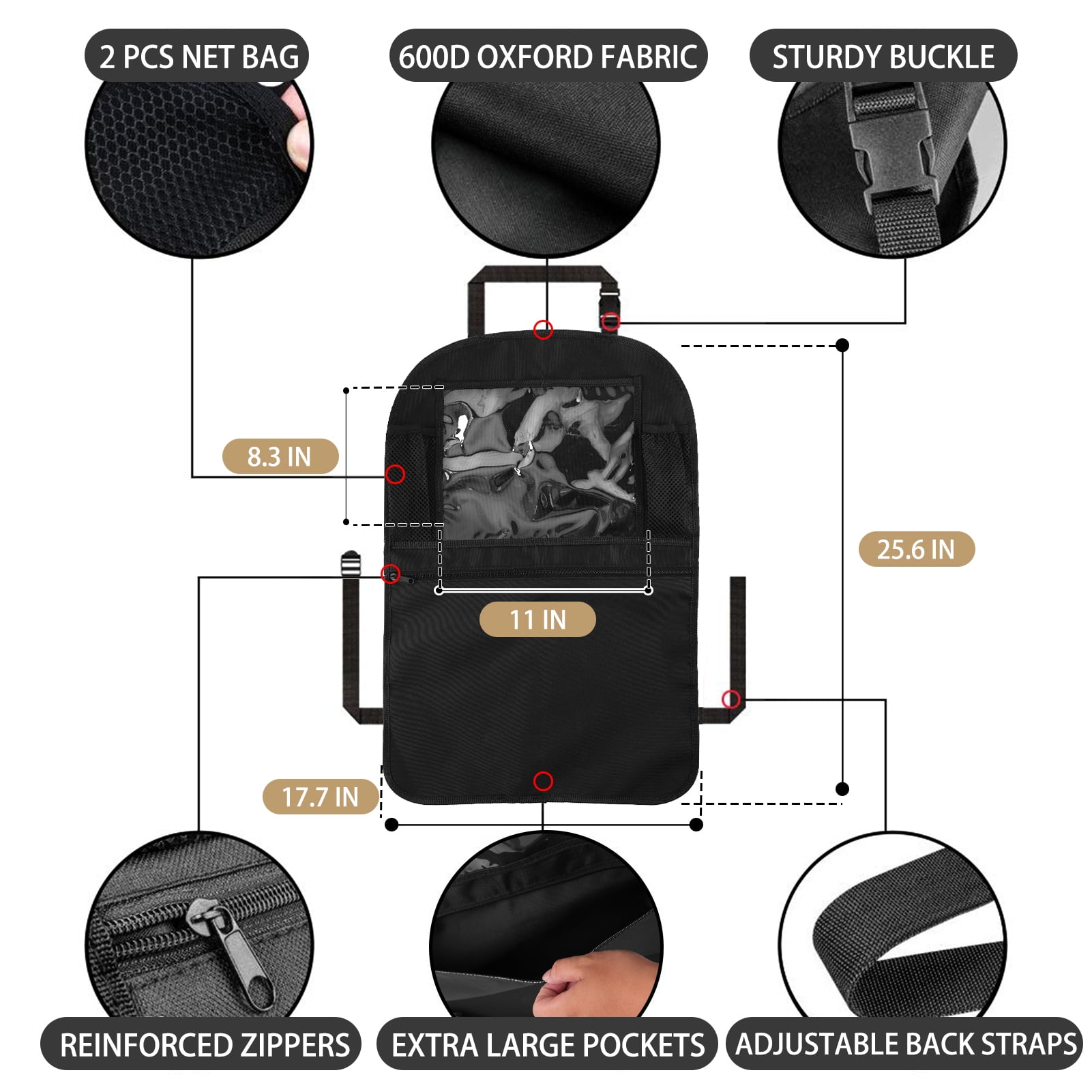 2 PCS NET BAG

600D OXFORD FABRIC

STURDY BUCKLE

8.3 IN

25.6 IN

11 IN

17.7 IN

REINFORCED ZIPPERS

EXTRA LARGE POCKETS

ADJUSTABLE BACK STRAPS