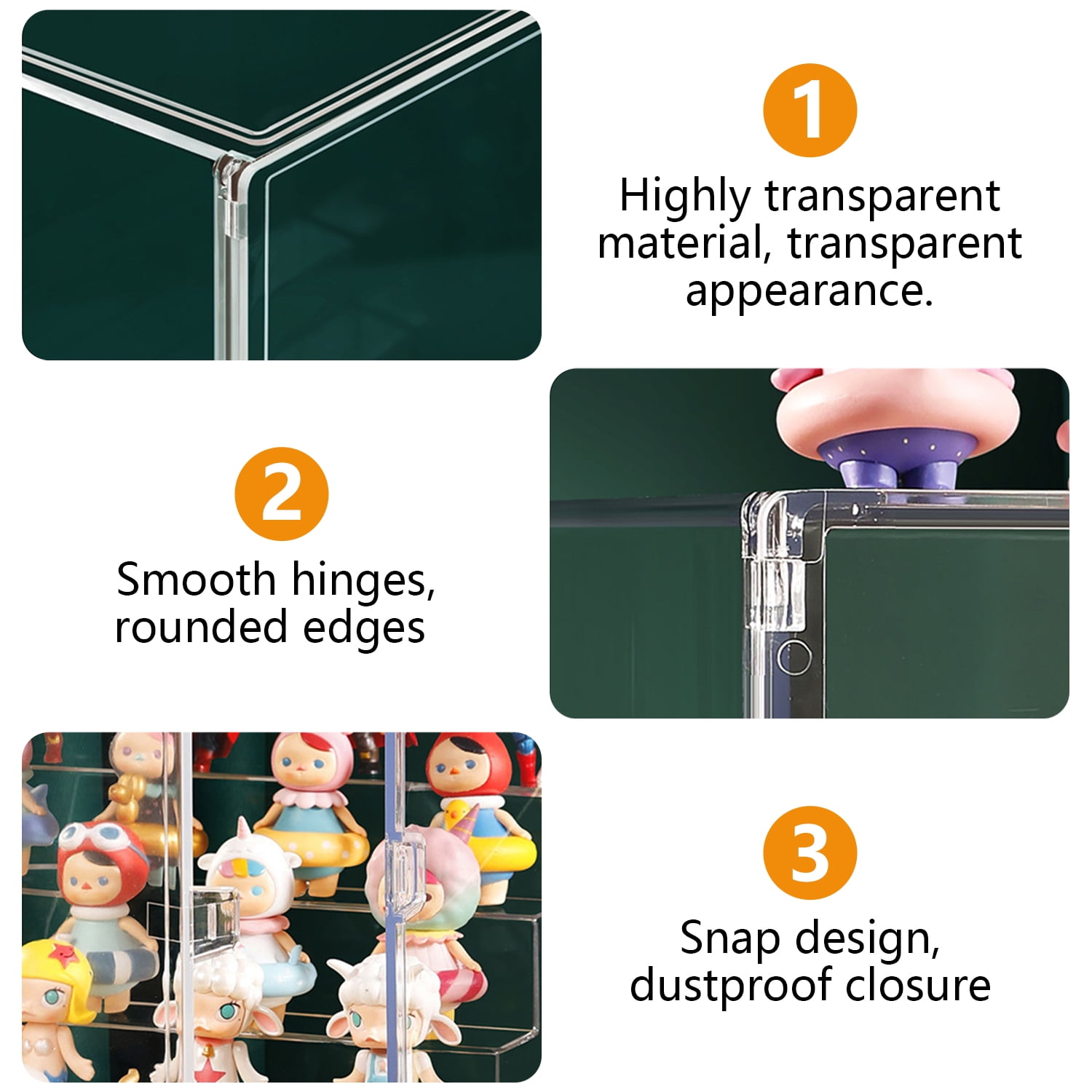 1

Highly transparent material, transparent appearance.

2

Smooth hinges, rounded edges

3

Snap design, dustproof closure