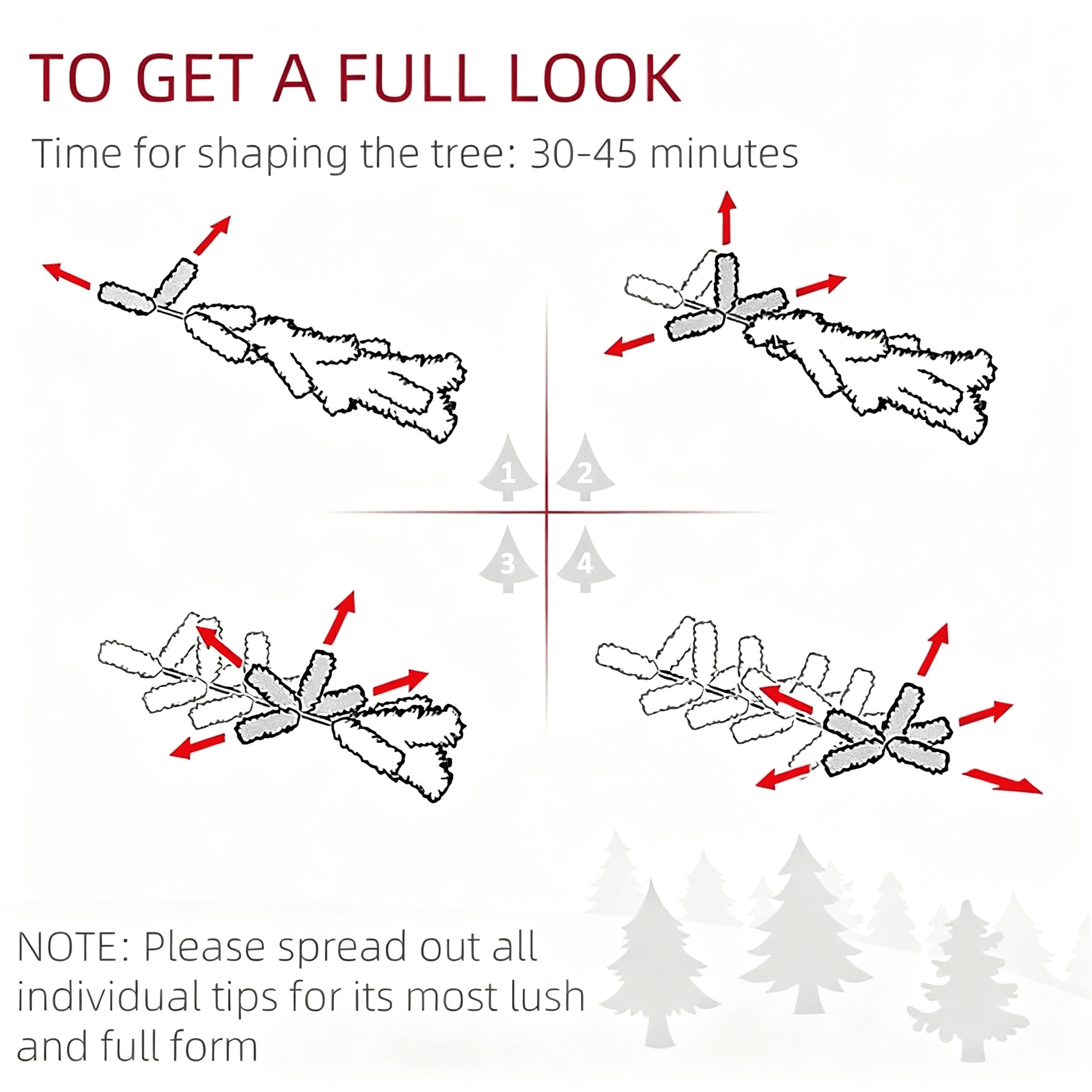 TO GET A FULL LOOK

Time for shaping the tree: 30-45 minutes

1
2
3
4

NOTE: Please spread out all individual tips for its most lush and full form