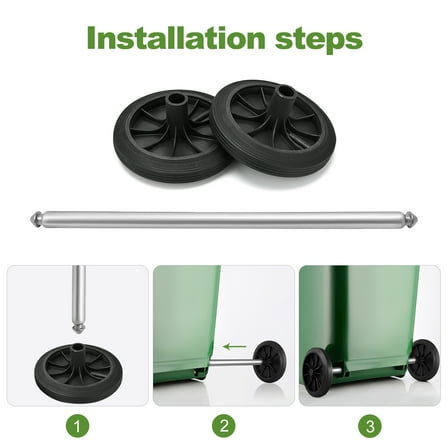 Installation steps

1

2

3