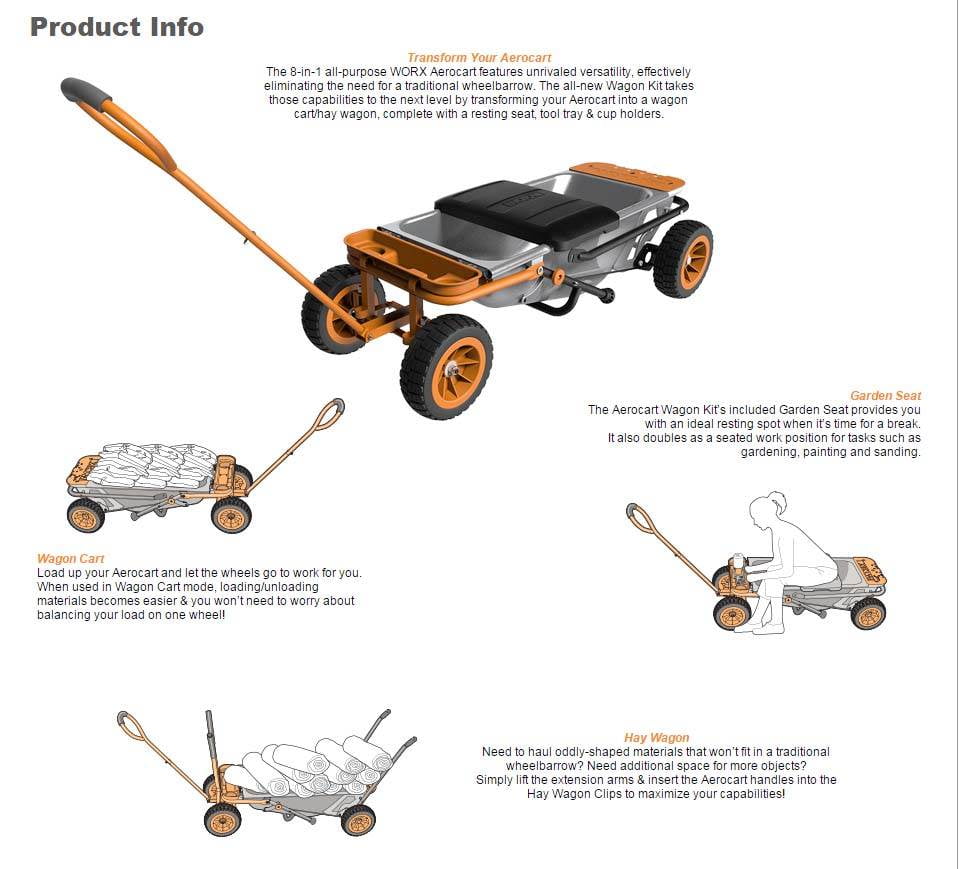 Product Info

Transform Your Aerocart
The 8-in-1 all-purpose WORX Aerocart features unrivaled versatility, effectively eliminating the need for a traditional wheelbarrow. The all-new Wagon Kit takes those capabilities to the next level by transforming your Aerocart into a wagon cart/hay wagon, complete with a resting seat, tool tray & cup holders.

Garden Seat
The Aerocart Wagon Kit's included Garden Seat provides you with an ideal resting spot when it's time for a break. It also doubles as a seated work position for tasks such as gardening, painting and sanding.

Wagon Cart
Load up your Aerocart and let the wheels go to work for you. When used in Wagon Cart mode, loading/unloading materials becomes easier & you won't need to worry about balancing your load on one wheel!

Hay Wagon
Need to haul oddly-shaped materials that won't fit in a traditional wheelbarrow? Need additional space for more objects? Simply lift the extension arms & insert the Aerocart handles into the Hay Wagon Clips to maximize your capabilities!