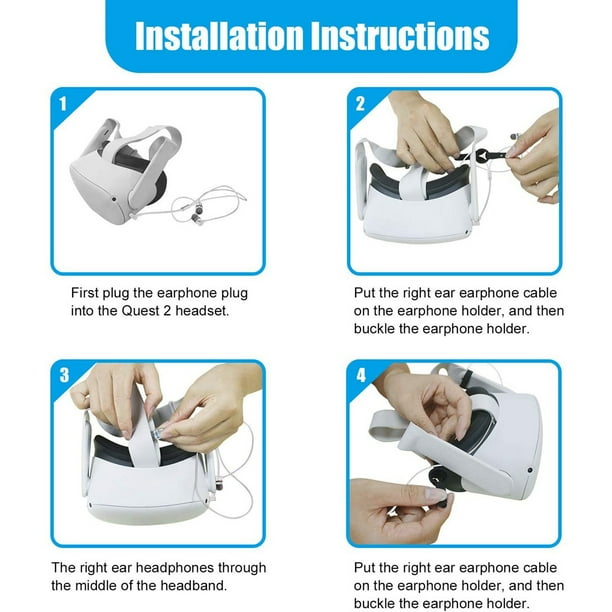 Installation Instructions

1

First plug the earphone plug into the Quest 2 headset.

2

Put the right ear earphone cable on the earphone holder, and then buckle the earphone holder.

3

The right ear headphones through the middle of the headband.

4

Put the right ear earphone cable on the earphone holder, and then buckle the earphone holder.