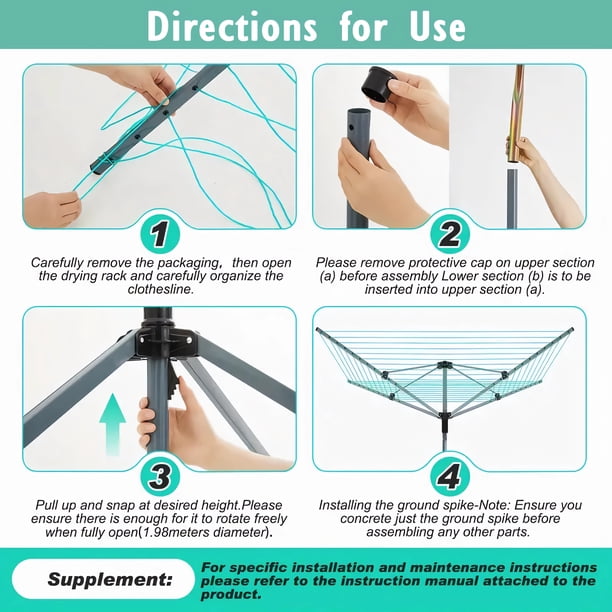 Directions for Use

1

Carefully remove the packaging, then open the drying rack and carefully organize the clothesline.

2

Please remove protective cap on upper section (a) before assembly Lower section (b) is to be inserted into upper section (a).

3

Pull up and snap at desired height.Please ensure there is enough for it to rotate freely when fully open(1.98meters diameter).

4

Installing the ground spike-Note: Ensure you concrete just the ground spike before assembling any other parts.

Supplement:

For specific installation and maintenance instructions please refer to the instruction manual attached to the product.