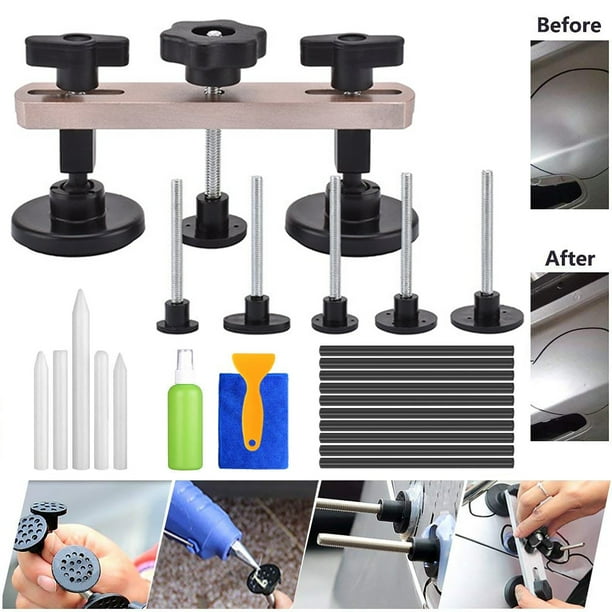 Before

After