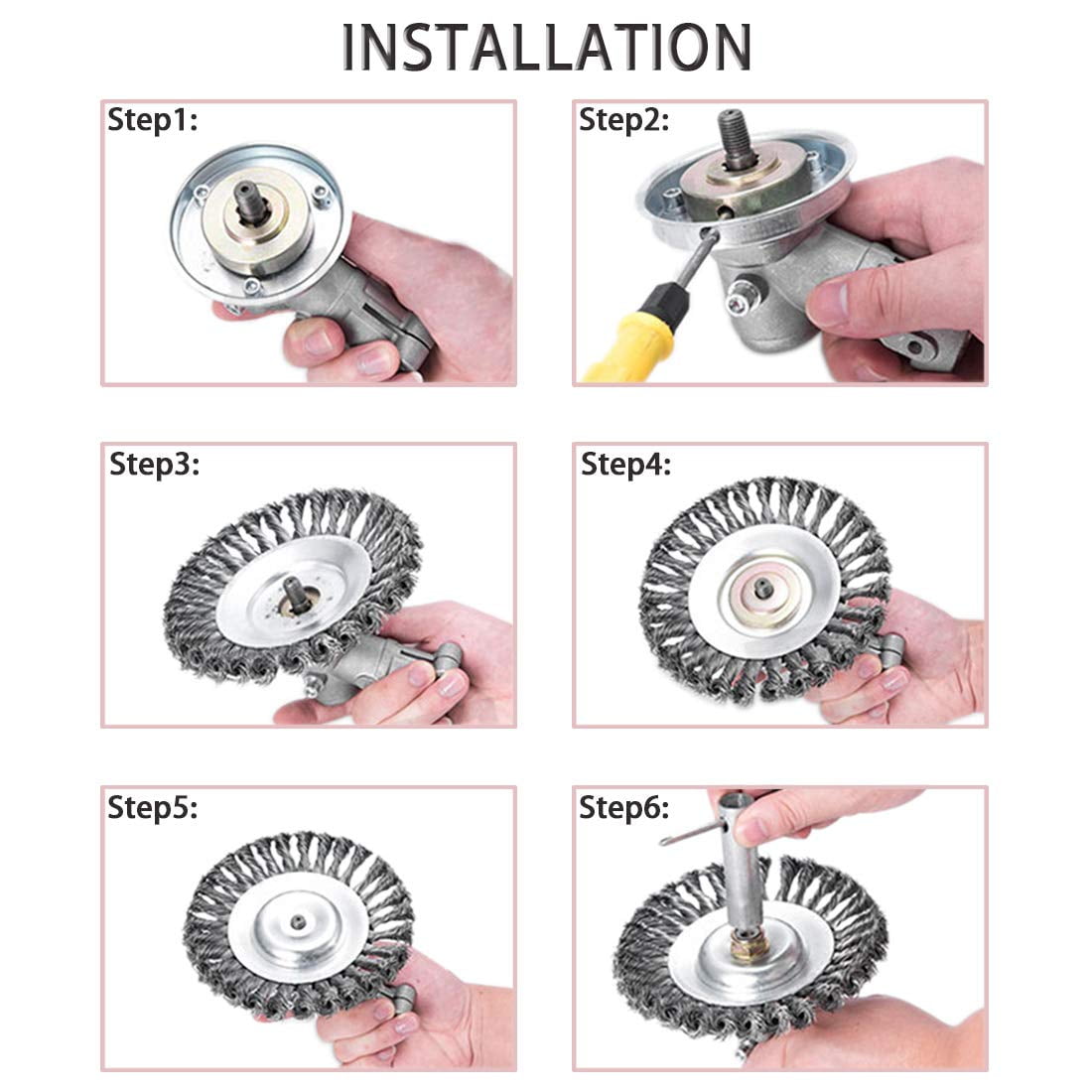 INSTALLATION

Step1:

Step2:

Step3:

Step4:

Step5:

Step6: