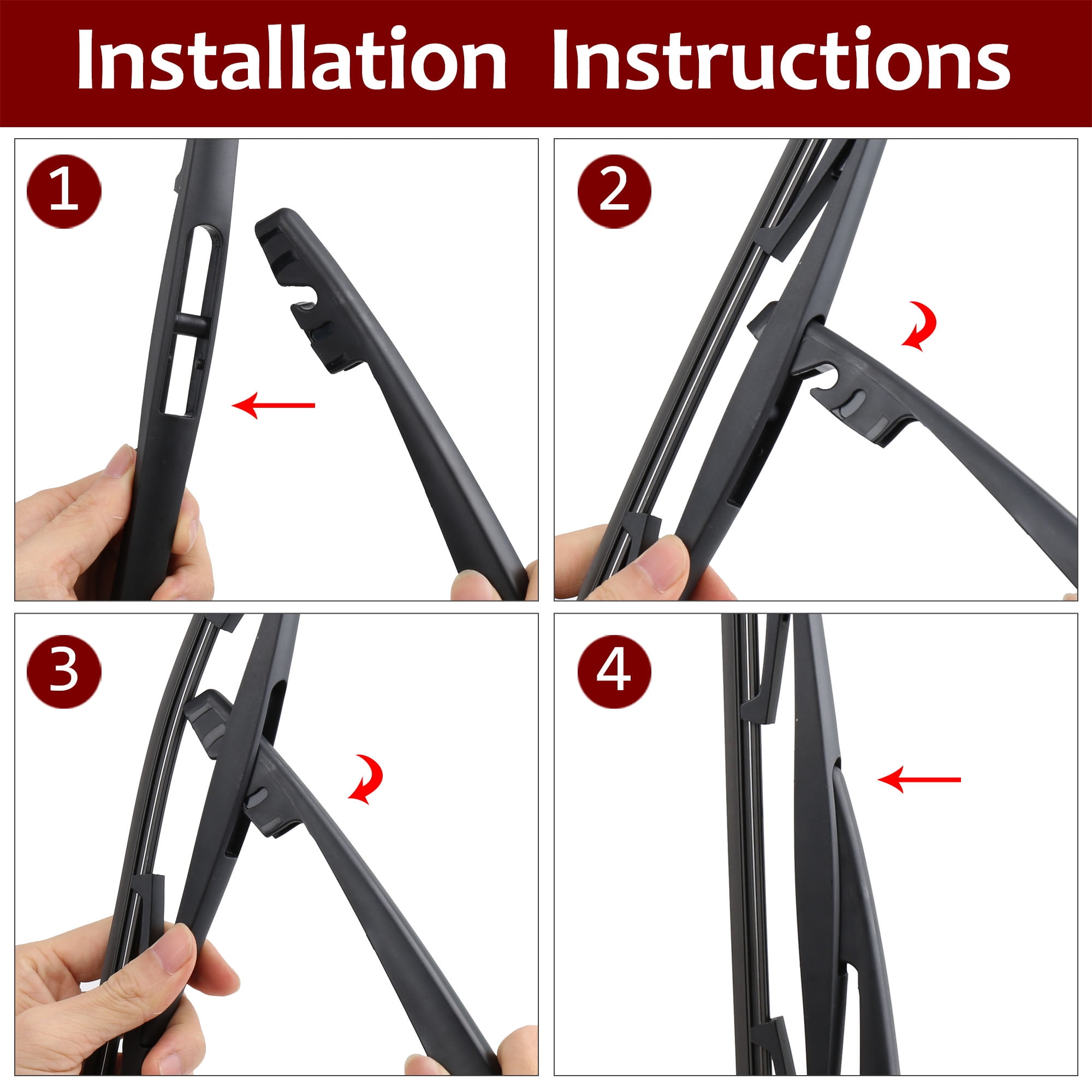 Installation Instructions

1

2

3

4