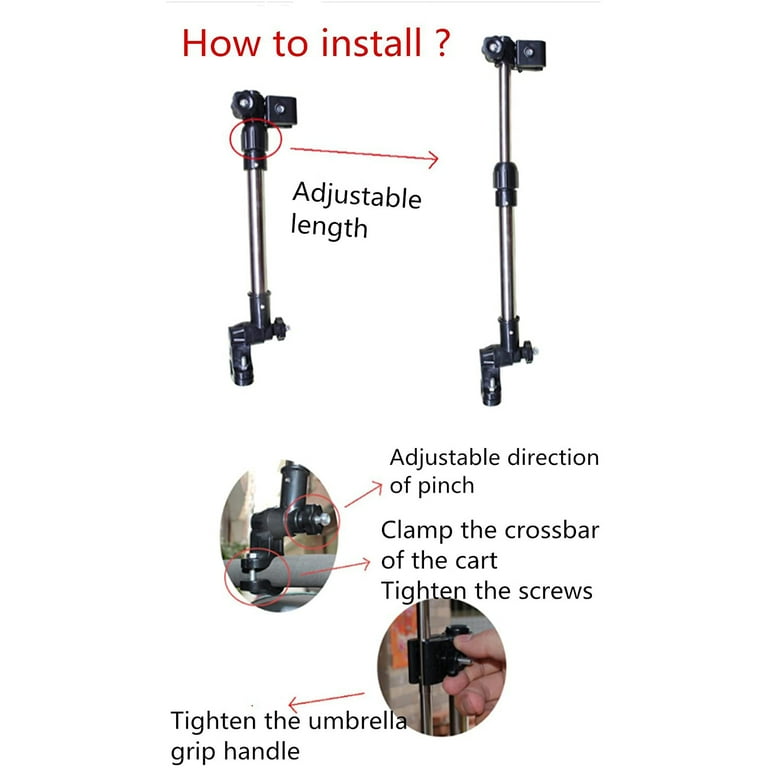 How to install ?

Adjustable length

Adjustable direction of pinch

Clamp the crossbar of the cart
Tighten the screws

Tighten the umbrella grip handle