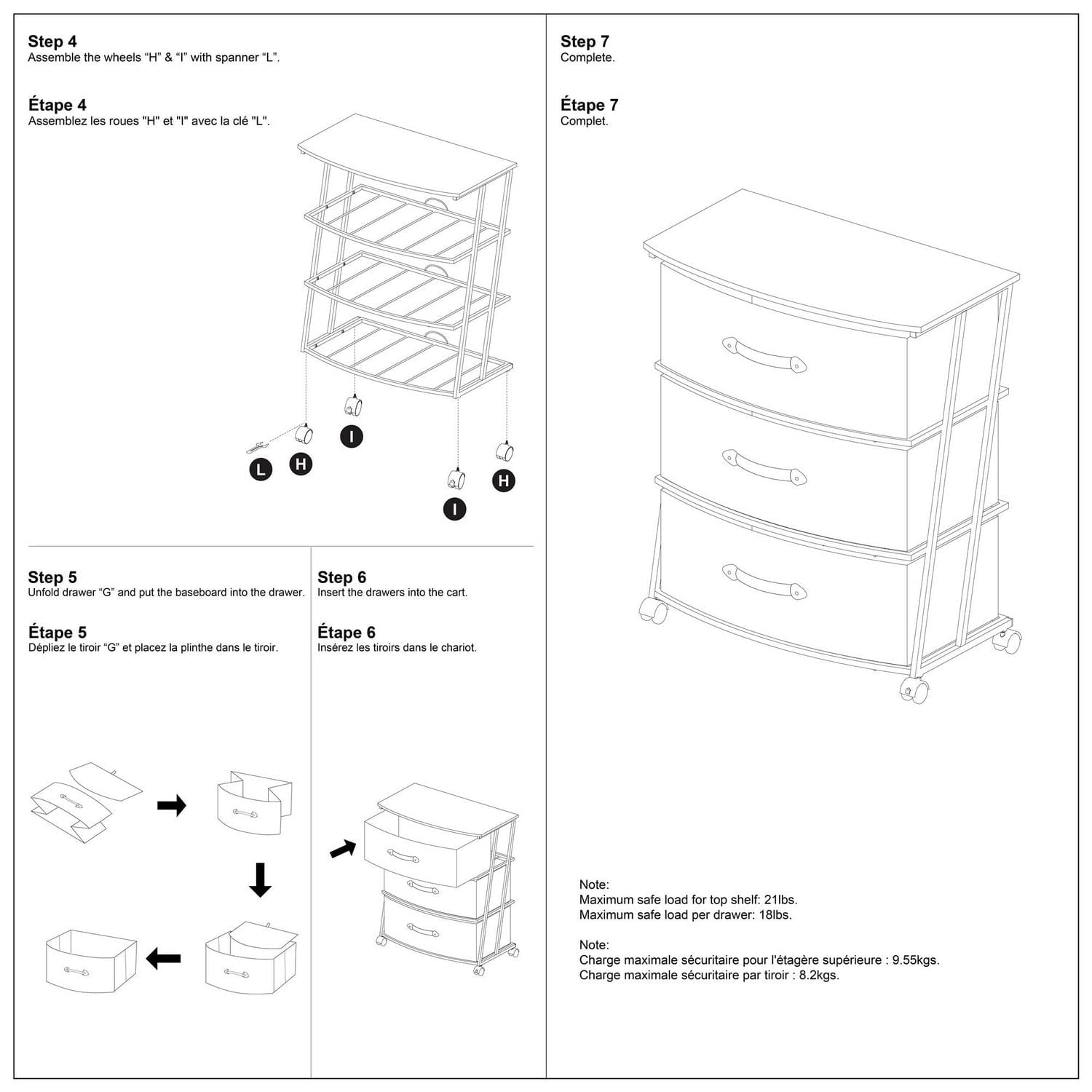 Step 4
Assemble the wheels “H” & “I” with spanner “L”.

Étape 4
Assemblez les roues "H" et "I" avec la clé "L".

L H I I H

Step 5
Unfold drawer “G” and put the baseboard into the drawer.

Étape 5
Dépliez le tiroir “G” et placez la plinthe dans le tiroir.

Step 6
Insert the drawers into the cart.

Étape 6
Insérez les tiroirs dans le chariot.

Step 7
Complete.

Étape 7
Complet.

Note:
Maximum safe load for top shelf: 21lbs.
Maximum safe load per drawer: 18lbs.

Note:
Charge maximale sécuritaire pour l'étagère supérieure : 9.55kgs.
Charge maximale sécuritaire par tiroir : 8.2kgs.