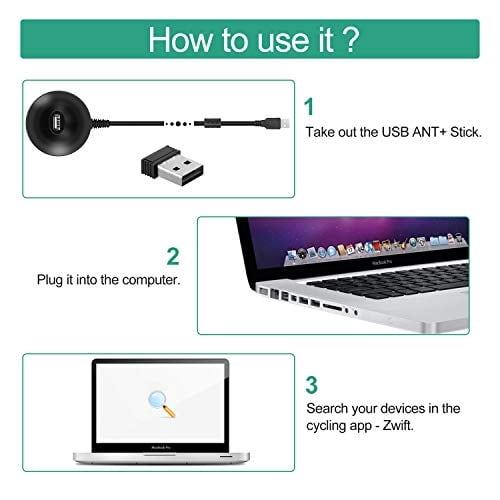 How to use it ?

1
Take out the USB ANT+ Stick.

2
Plug it into the computer.

MacBook Pro

3
Search your devices in the cycling app - Zwift.

MacBook Pro