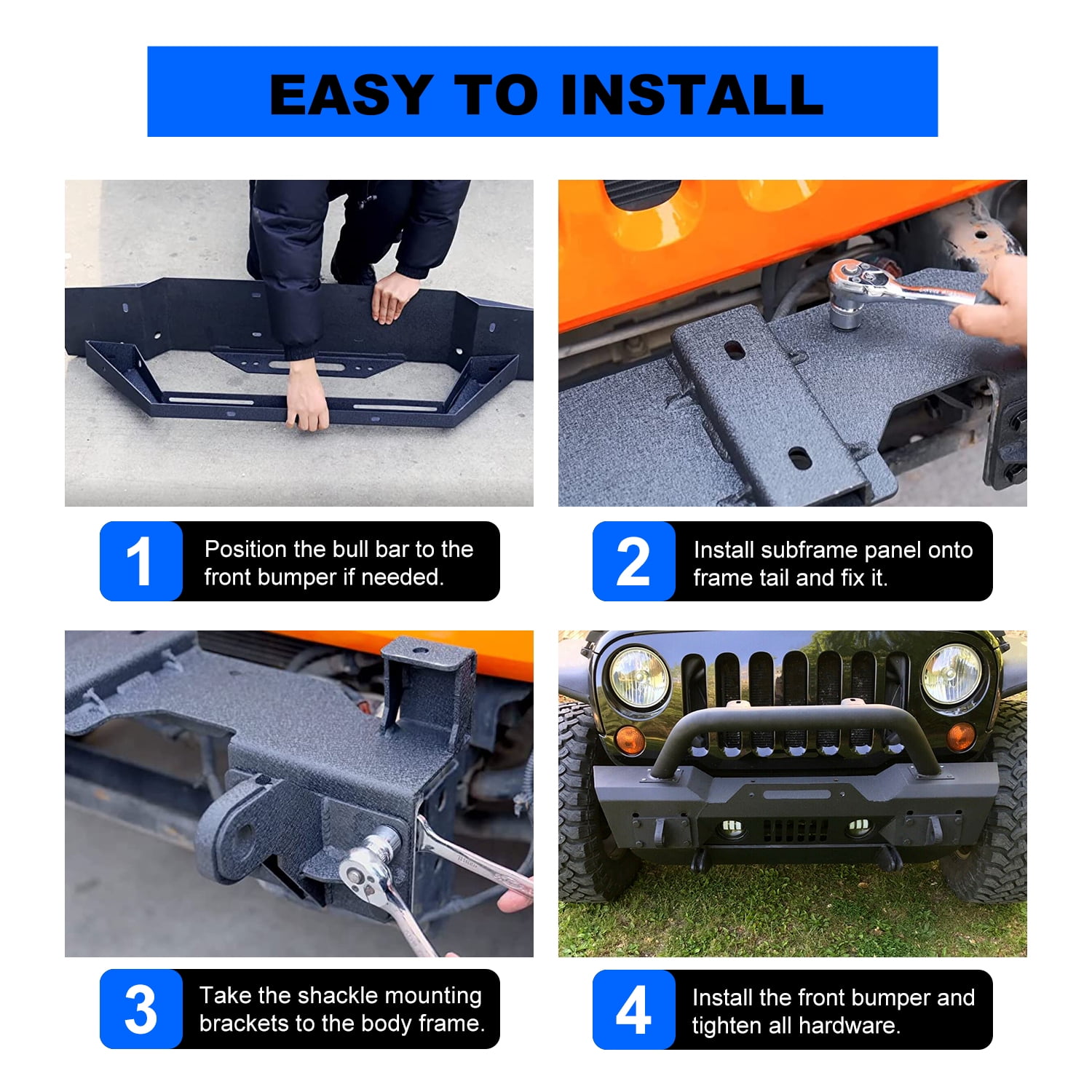 EASY TO INSTALL

1 Position the bull bar to the front bumper if needed.

2 Install subframe panel onto frame tail and fix it.

3 Take the shackle mounting brackets to the body frame.

4 Install the front bumper and tighten all hardware.