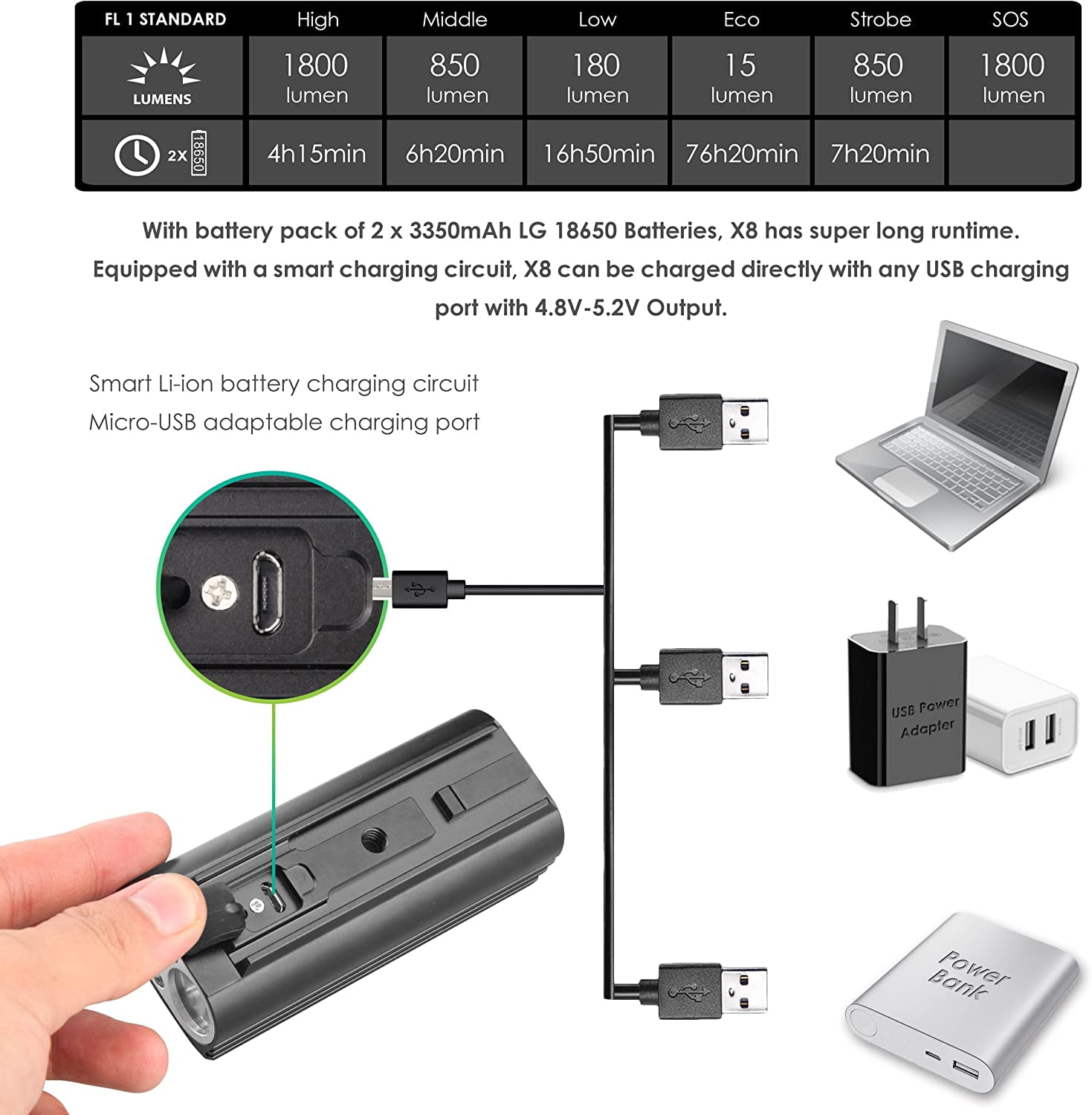 | FL 1 STANDARD | High | Middle | Low | Eco | Strobe | SOS |
|---|---|---|---|---|---|---|
| LUMENS | 1800 lumen | 850 lumen | 180 lumen | 15 lumen | 850 lumen | 1800 lumen |
| 2x 18650 | 4h15min | 6h20min | 16h50min | 76h20min | 7h20min | |

With battery pack of 2 x 3350mAh LG 18650 Batteries, X8 has super long runtime. Equipped with a smart charging circuit, X8 can be charged directly with any USB charging port with 4.8V-5.2V Output.

Smart Li-ion battery charging circuit
Micro-USB adaptable charging port

USB Power Adapter

Power Bank