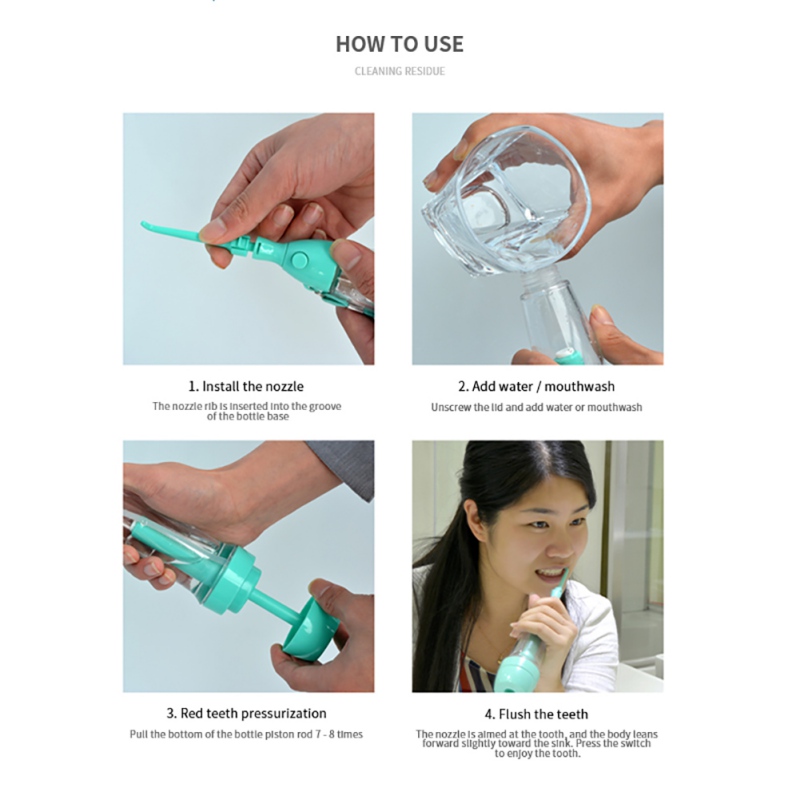 HOW TO USE

CLEANING RESIDUE

1. Install the nozzle

The nozzle rib is inserted into the groove of the bottle base

2. Add water / mouthwash

Unscrew the lid and add water or mouthwash

3. Red teeth pressurization

Pull the bottom of the bottle piston rod 7 - 8 times

4. Flush the teeth

The nozzle is aimed at the tooth, and the body leans forward slightly toward the sink. Press the switch to enjoy the tooth.