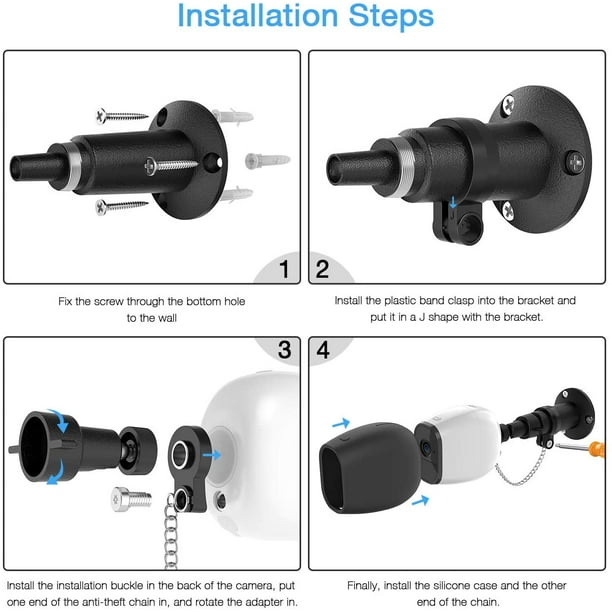 Installation Steps

1

Fix the screw through the bottom hole to the wall

2

Install the plastic band clasp into the bracket and put it in a J shape with the bracket.

3

Install the installation buckle in the back of the camera, put one end of the anti-theft chain in, and rotate the adapter in.

4

Finally, install the silicone case and the other end of the chain.