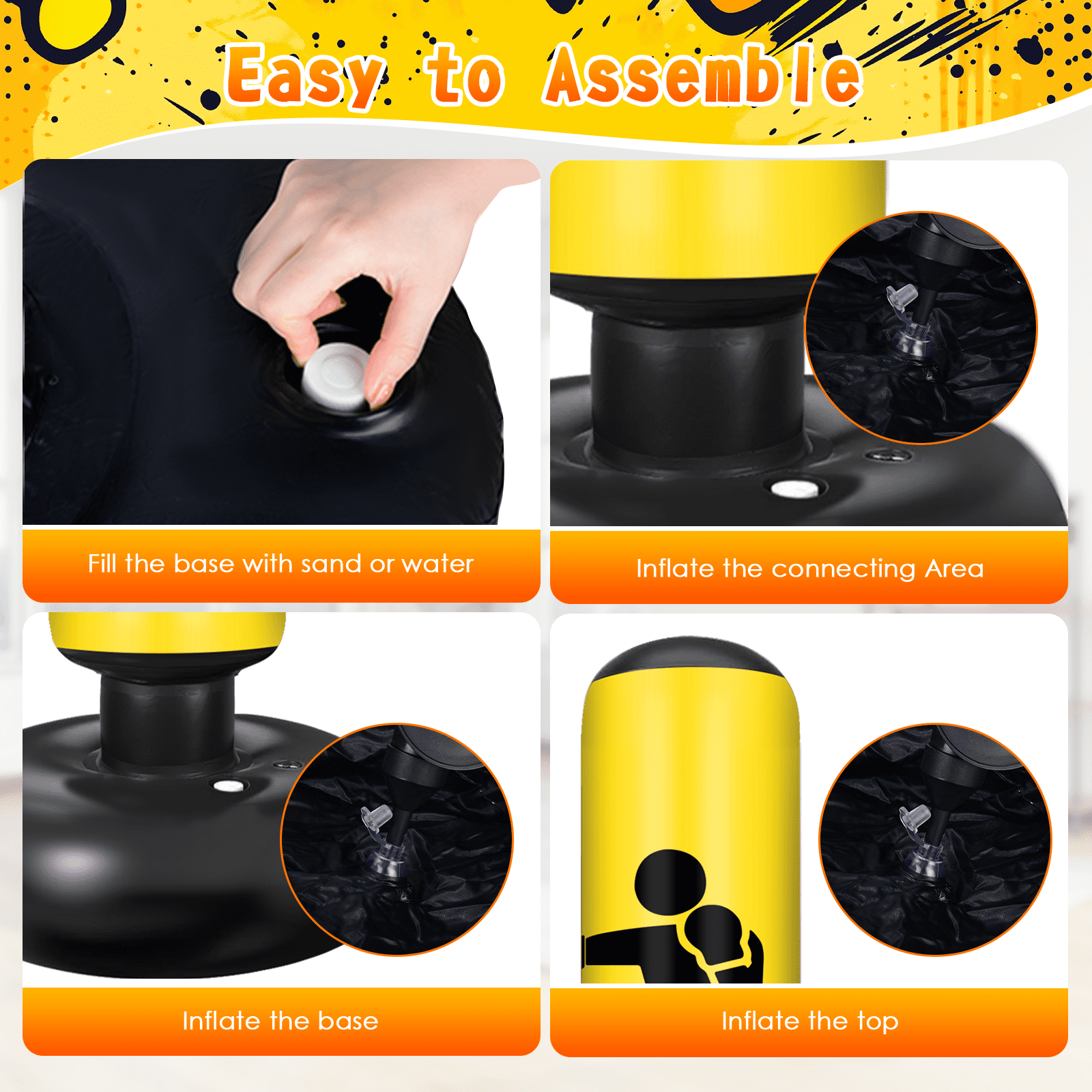 Easy to Assemble

Fill the base with sand or water

Inflate the connecting Area

Inflate the base

Inflate the top