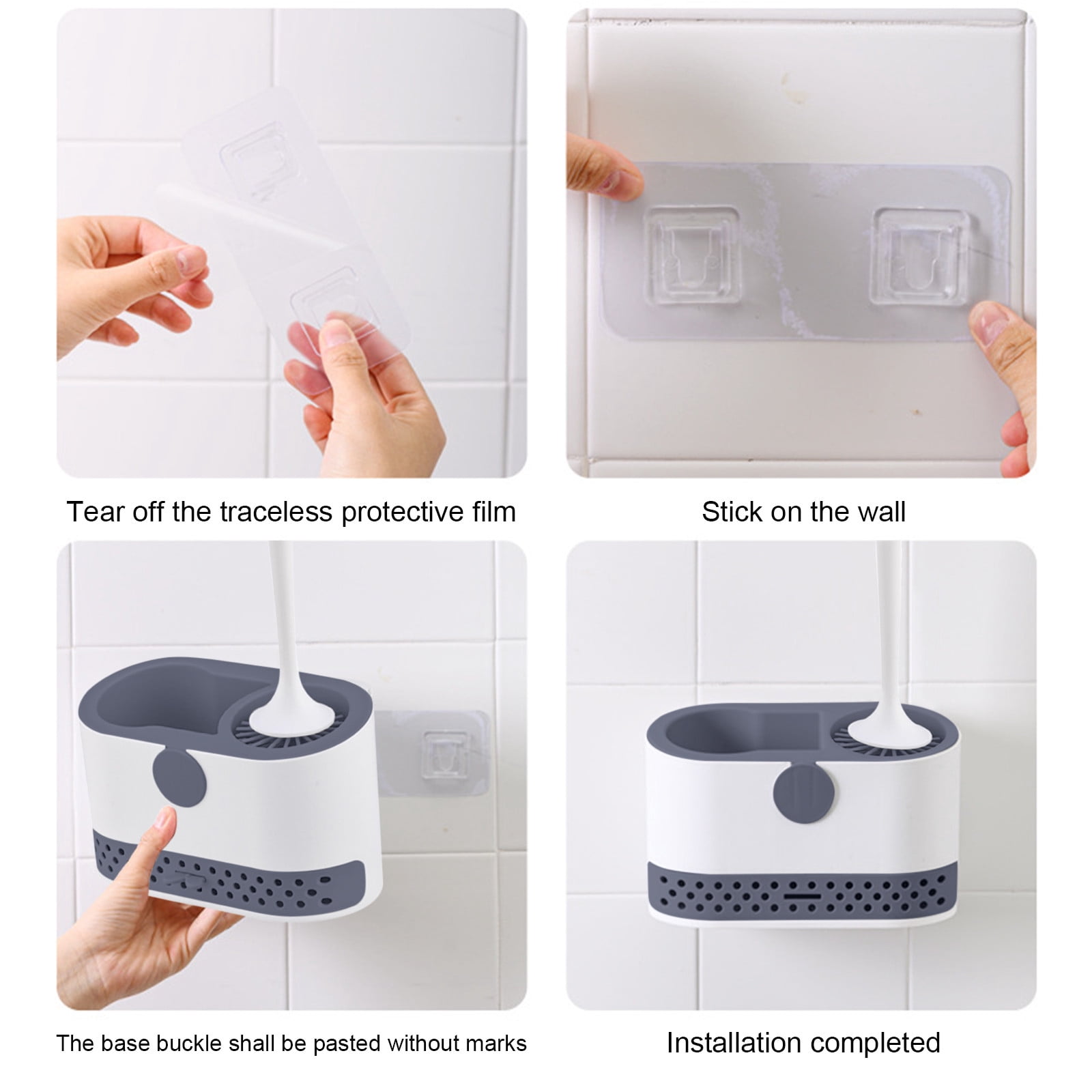 Tear off the traceless protective film

Stick on the wall

The base buckle shall be pasted without marks

Installation completed