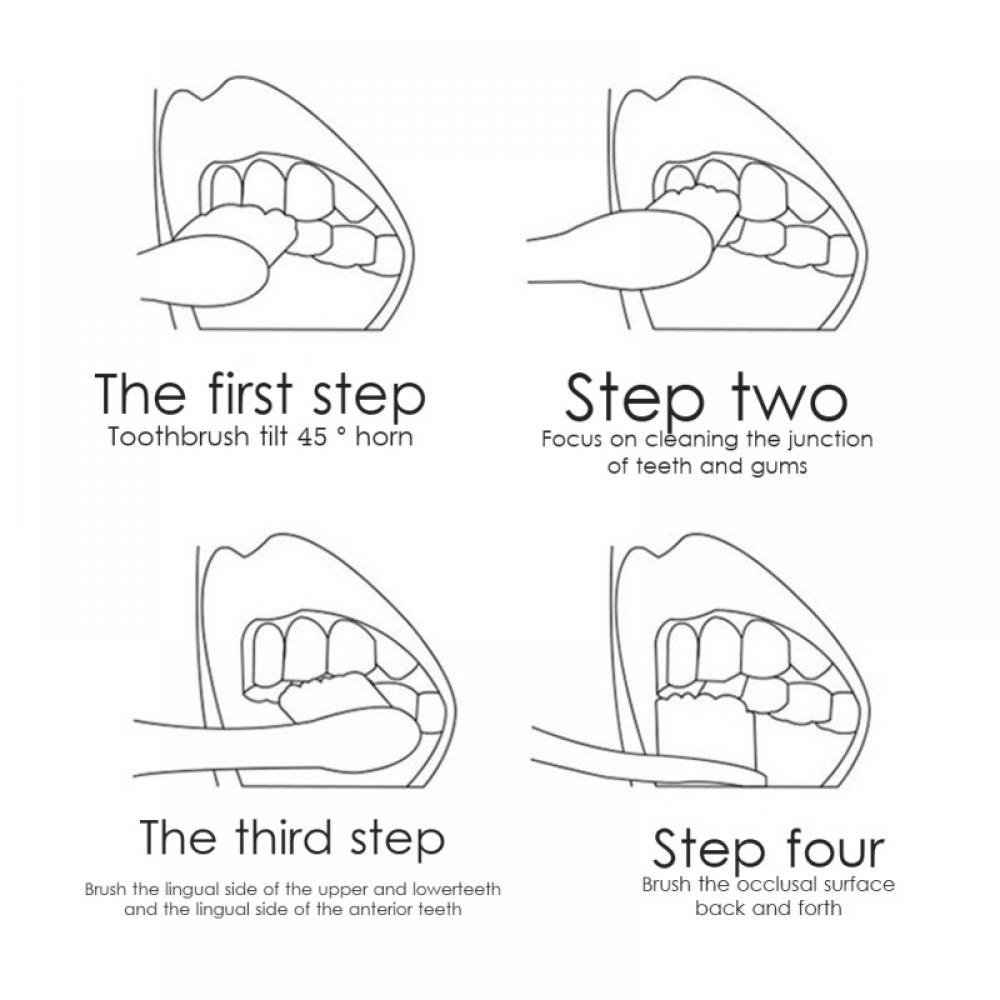 The first step
Toothbrush tilt 45 ° horn

Step two
Focus on cleaning the junction of teeth and gums

The third step
Brush the lingual side of the upper and lowerteeth and the lingual side of the anterior teeth

Step four
Brush the occlusal surface back and forth