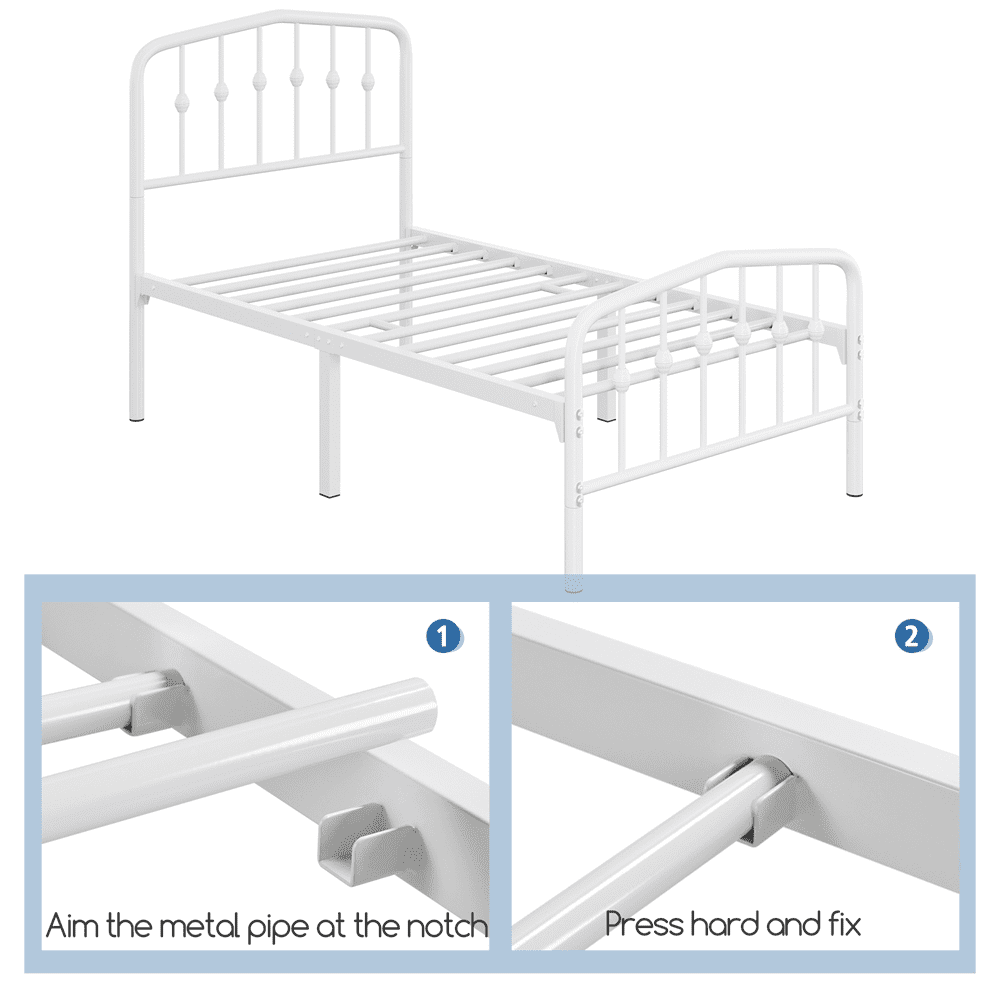 1

Aim the metal pipe at the notch

2

Press hard and fix