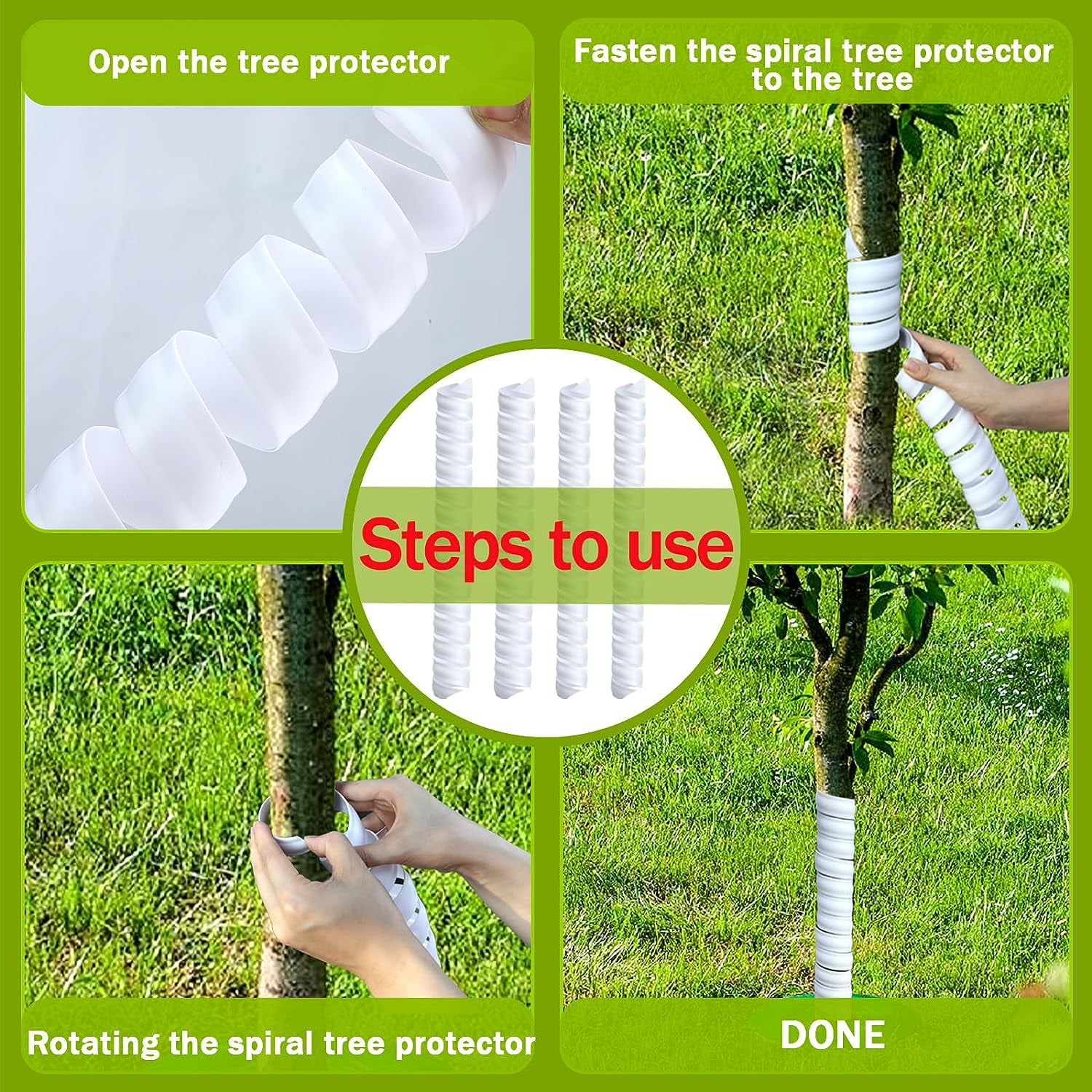 Open the tree protector

Fasten the spiral tree protector to the tree

Steps to use

Rotating the spiral tree protector

DONE