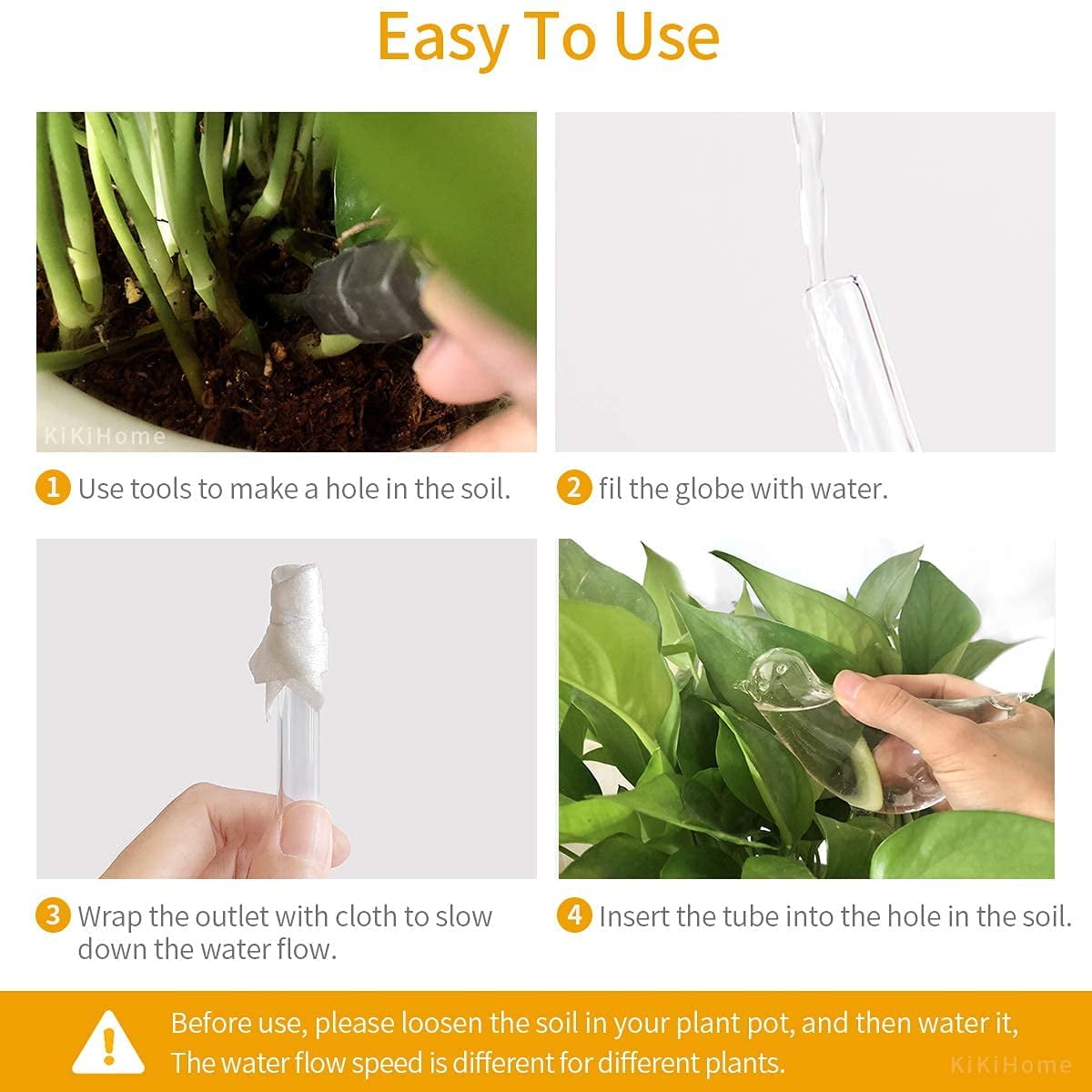 Easy To Use

KiKiHome

1 Use tools to make a hole in the soil.

2 fil the globe with water.

3 Wrap the outlet with cloth to slow down the water flow.

4 Insert the tube into the hole in the soil.

Before use, please loosen the soil in your plant pot, and then water it, The water flow speed is different for different plants.

KiKiHome