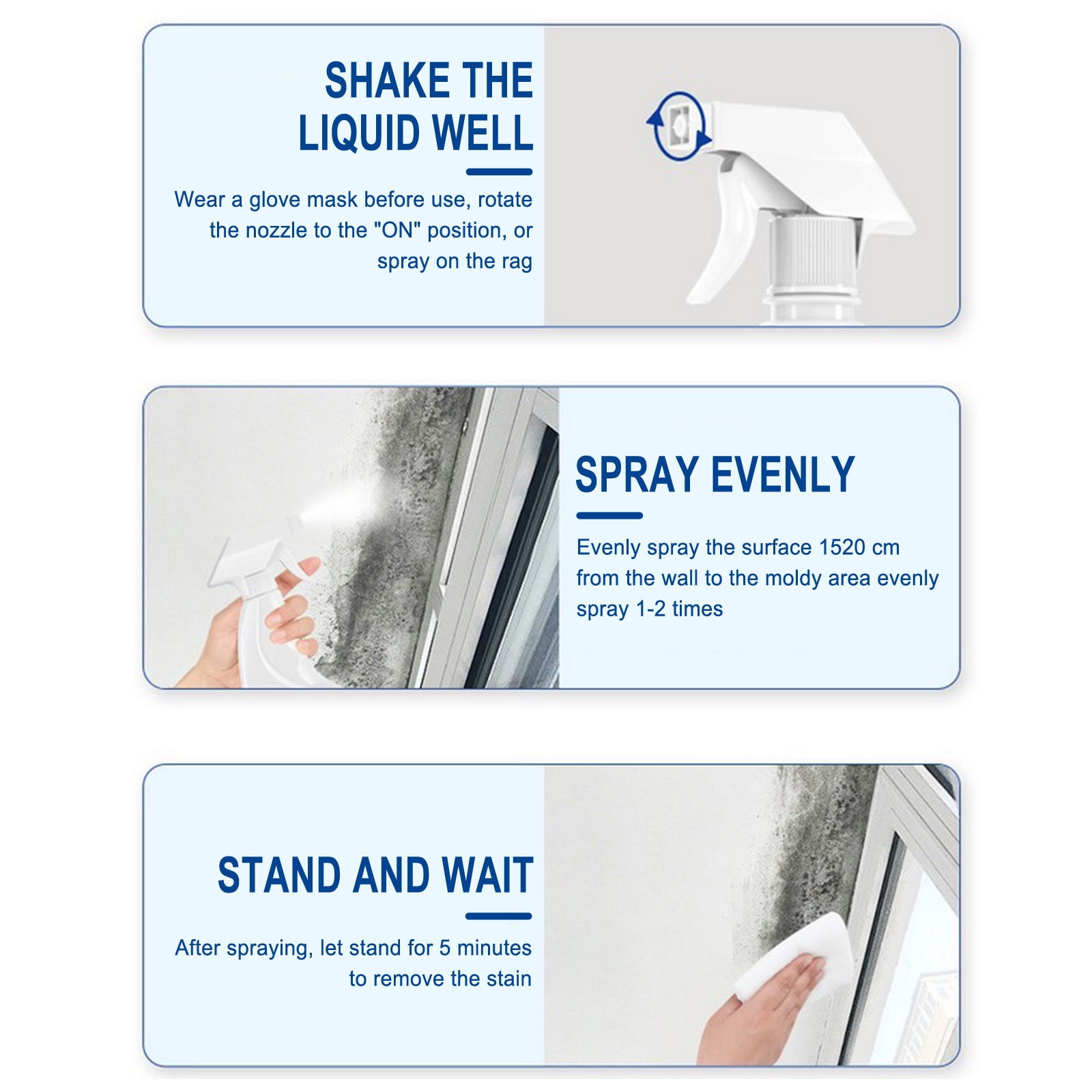 SHAKE THE LIQUID WELL

Wear a glove mask before use, rotate the nozzle to the "ON" position, or spray on the rag

SPRAY EVENLY

Evenly spray the surface 1520 cm from the wall to the moldy area evenly spray 1-2 times

STAND AND WAIT

After spraying, let stand for 5 minutes to remove the stain