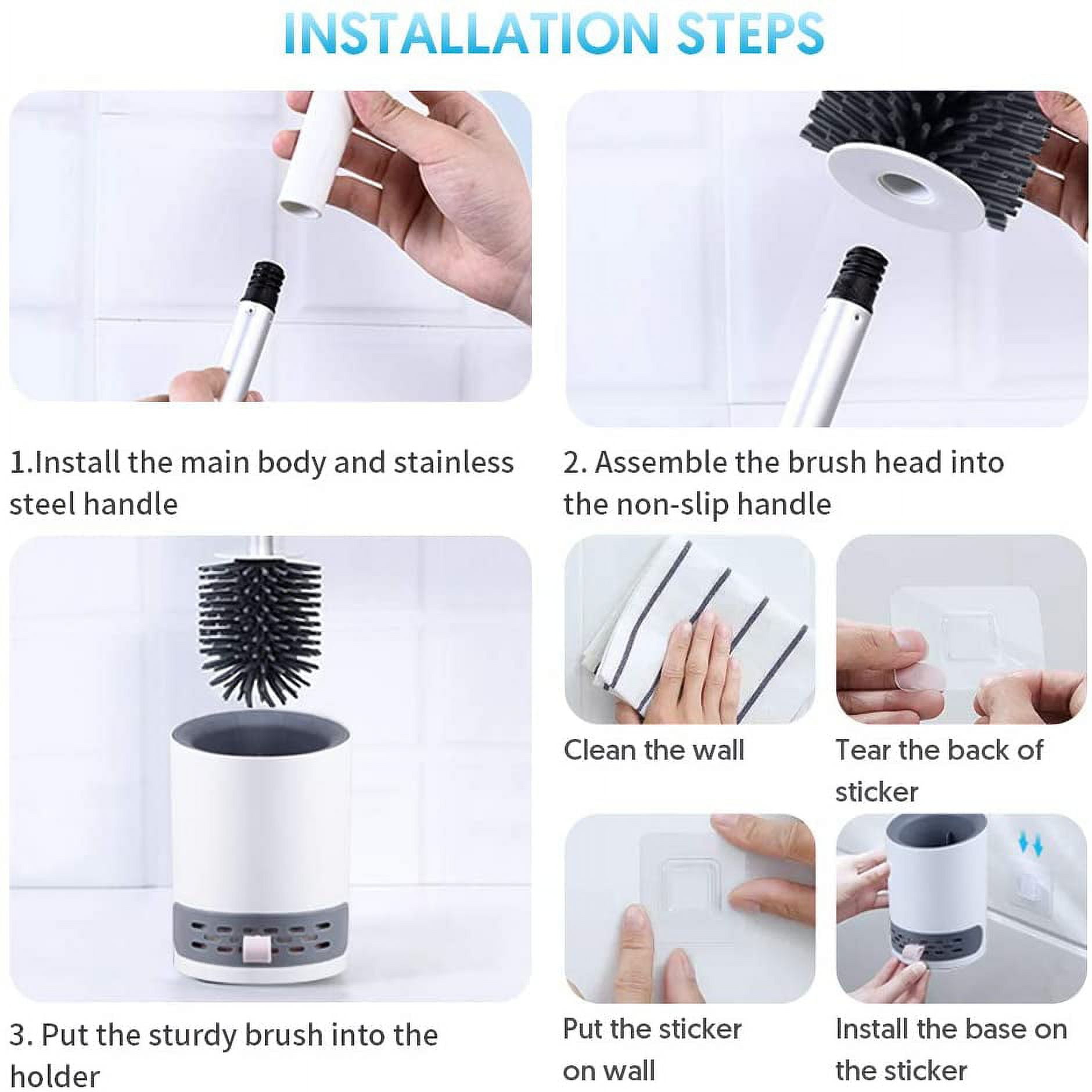 INSTALLATION STEPS

1.Install the main body and stainless steel handle

2. Assemble the brush head into the non-slip handle

3. Put the sturdy brush into the holder

Clean the wall

Tear the back of sticker

Put the sticker on wall

Install the base on the sticker