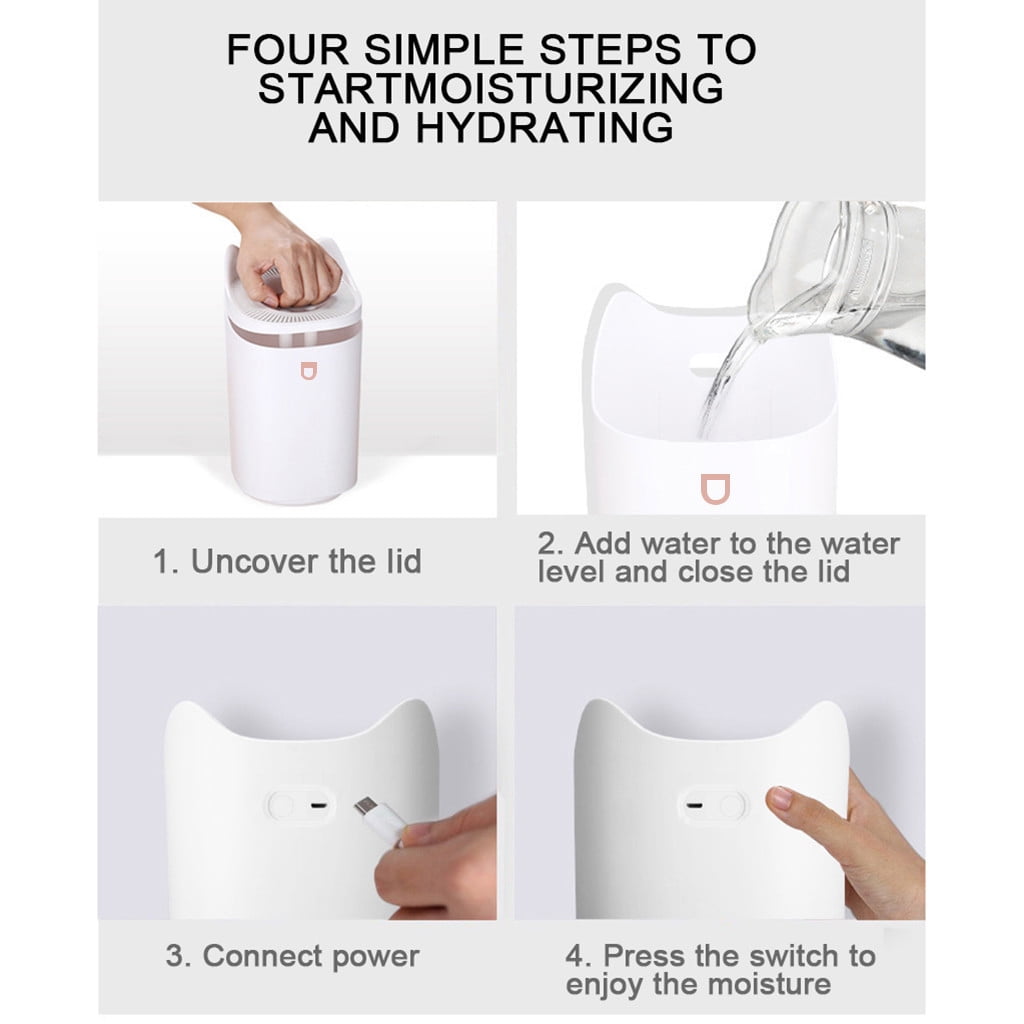 FOUR SIMPLE STEPS TO STARTMOISTURIZING AND HYDRATING

1. Uncover the lid

2. Add water to the water level and close the lid

3. Connect power

4. Press the switch to enjoy the moisture