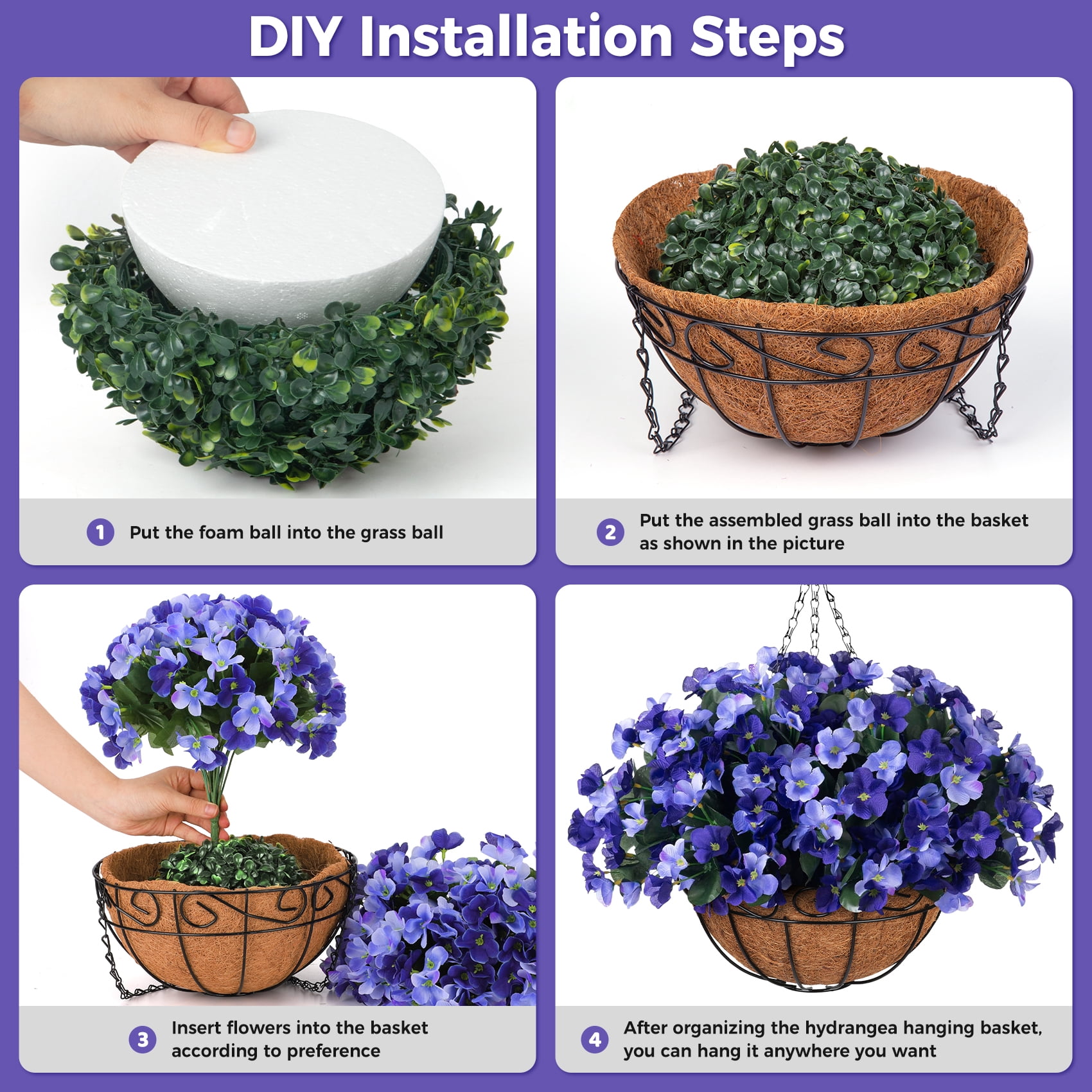 DIY Installation Steps

1 Put the foam ball into the grass ball

2 Put the assembled grass ball into the basket as shown in the picture

3 Insert flowers into the basket according to preference

4 After organizing the hydrangea hanging basket, you can hang it anywhere you want