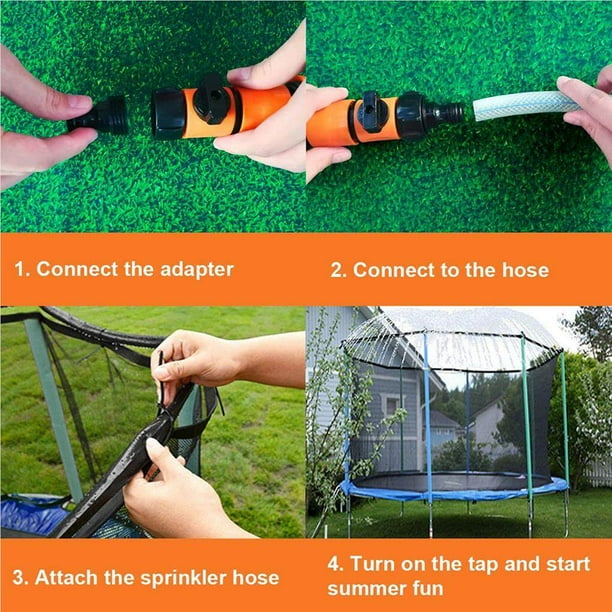 1. Connect the adapter

2. Connect to the hose

3. Attach the sprinkler hose

4. Turn on the tap and start summer fun