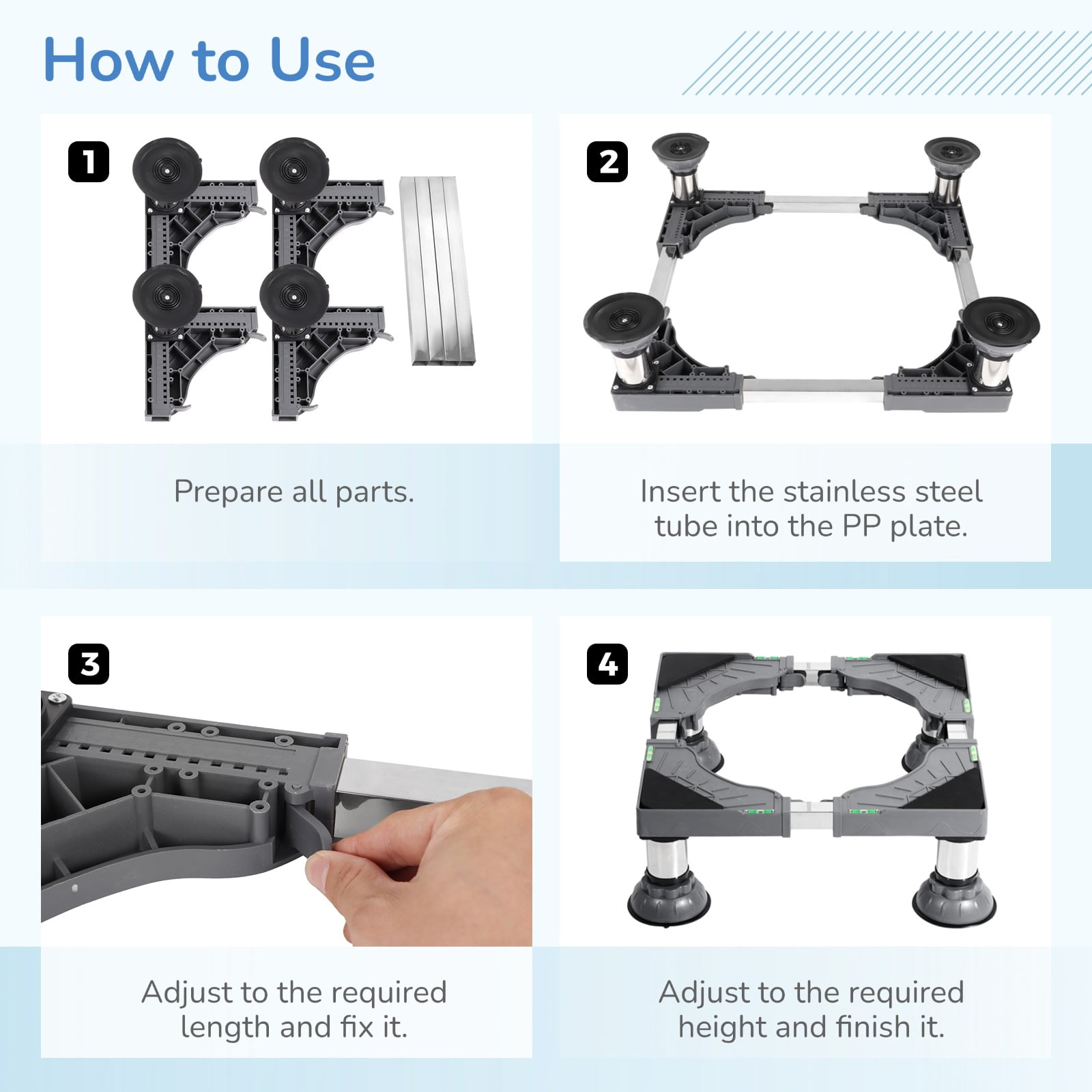 How to Use

1

Prepare all parts.

2

Insert the stainless steel tube into the PP plate.

3

Adjust to the required length and fix it.

4

Adjust to the required height and finish it.