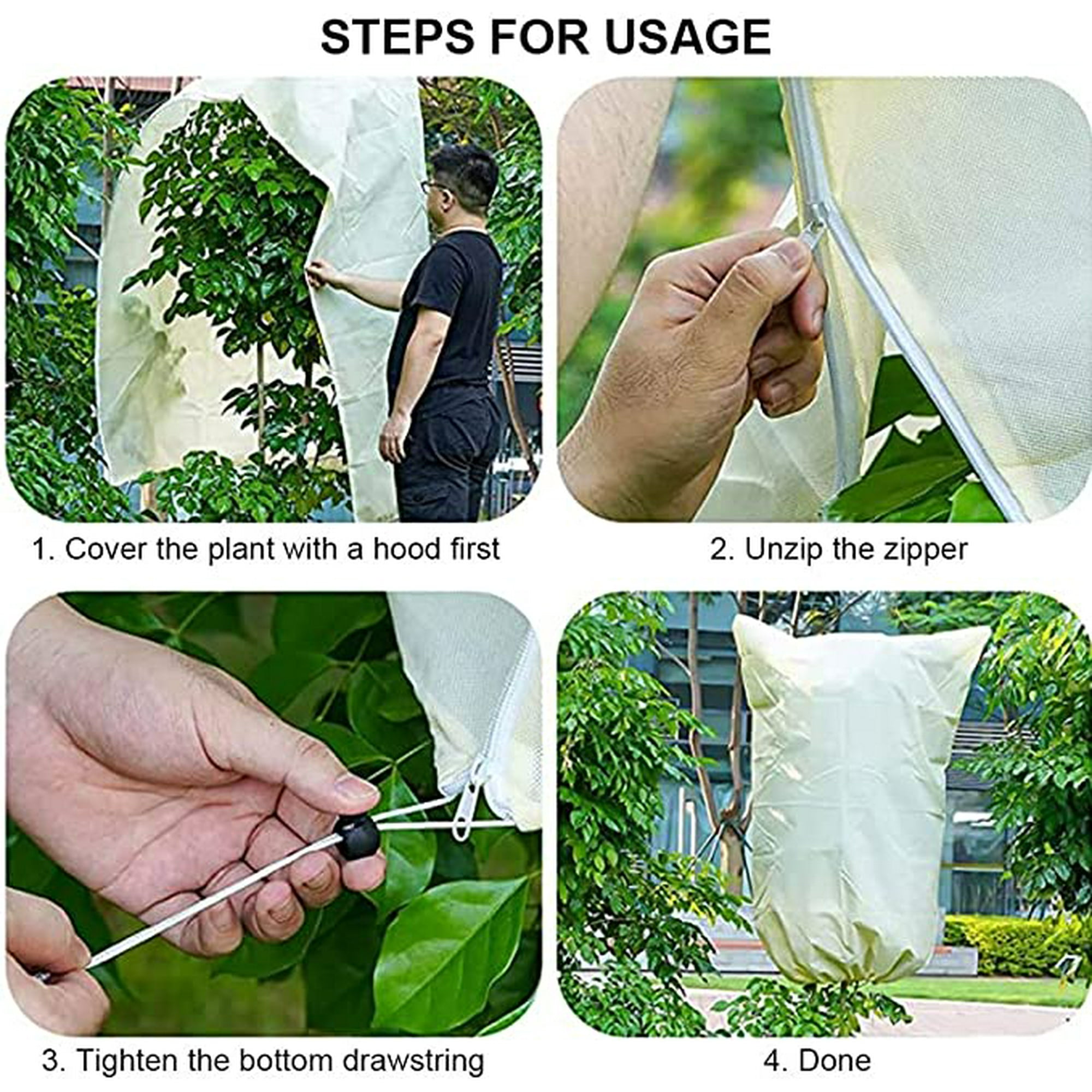 STEPS FOR USAGE

1. Cover the plant with a hood first

2. Unzip the zipper

3. Tighten the bottom drawstring

4. Done