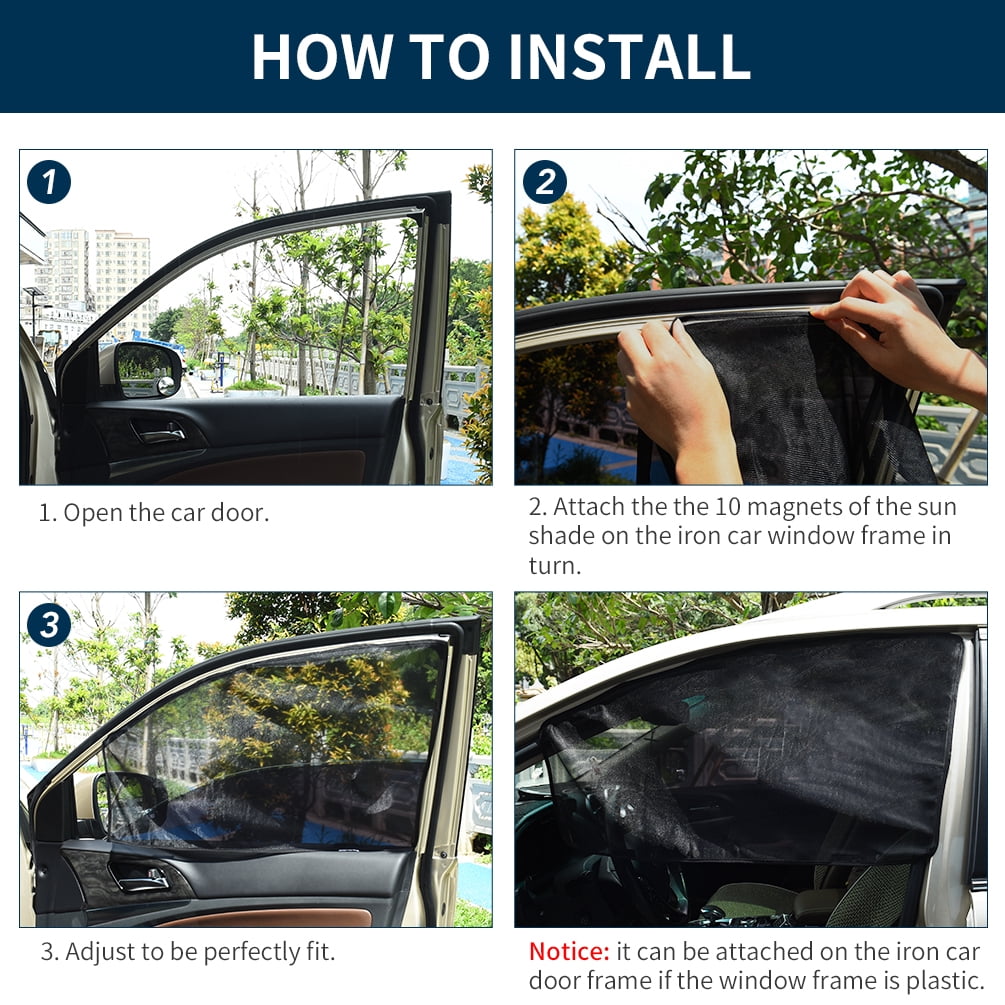 HOW TO INSTALL

1

1. Open the car door.

2

2. Attach the the 10 magnets of the sun shade on the iron car window frame in turn.

3

3. Adjust to be perfectly fit.

Notice: it can be attached on the iron car door frame if the window frame is plastic.