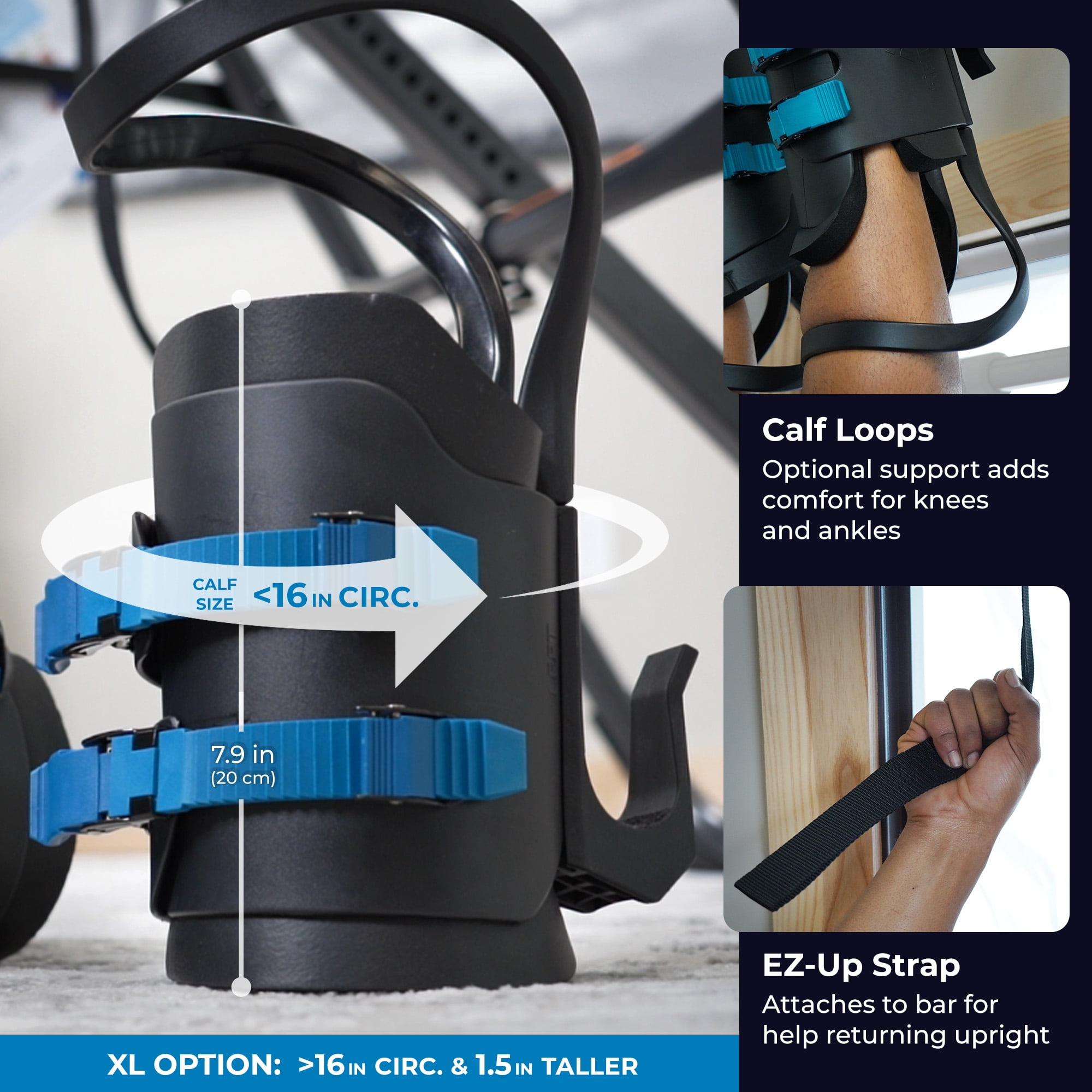 CALF SIZE <16 IN CIRC.

7.9 in
(20 cm)

XL OPTION: >16 IN CIRC. & 1.5 IN TALLER

Calf Loops
Optional support adds comfort for knees and ankles

EZ-Up Strap
Attaches to bar for help returning upright