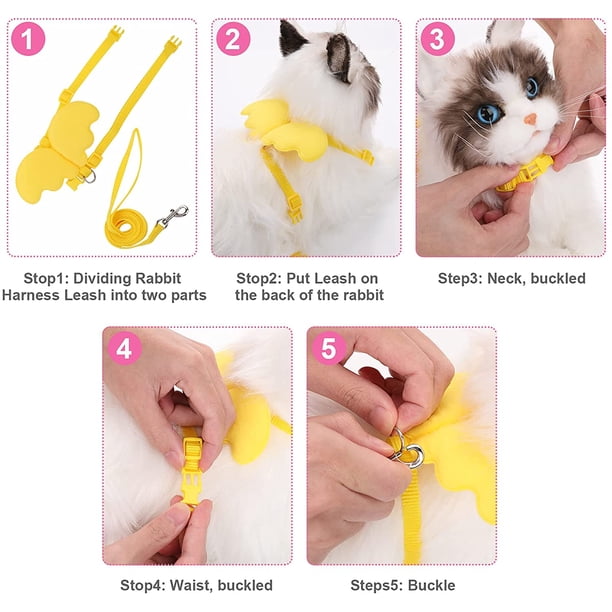 1

Stop1: Dividing Rabbit Harness Leash into two parts

2

Stop2: Put Leash on the back of the rabbit

3

Step3: Neck, buckled

4

Stop4: Waist, buckled

5

Steps5: Buckle