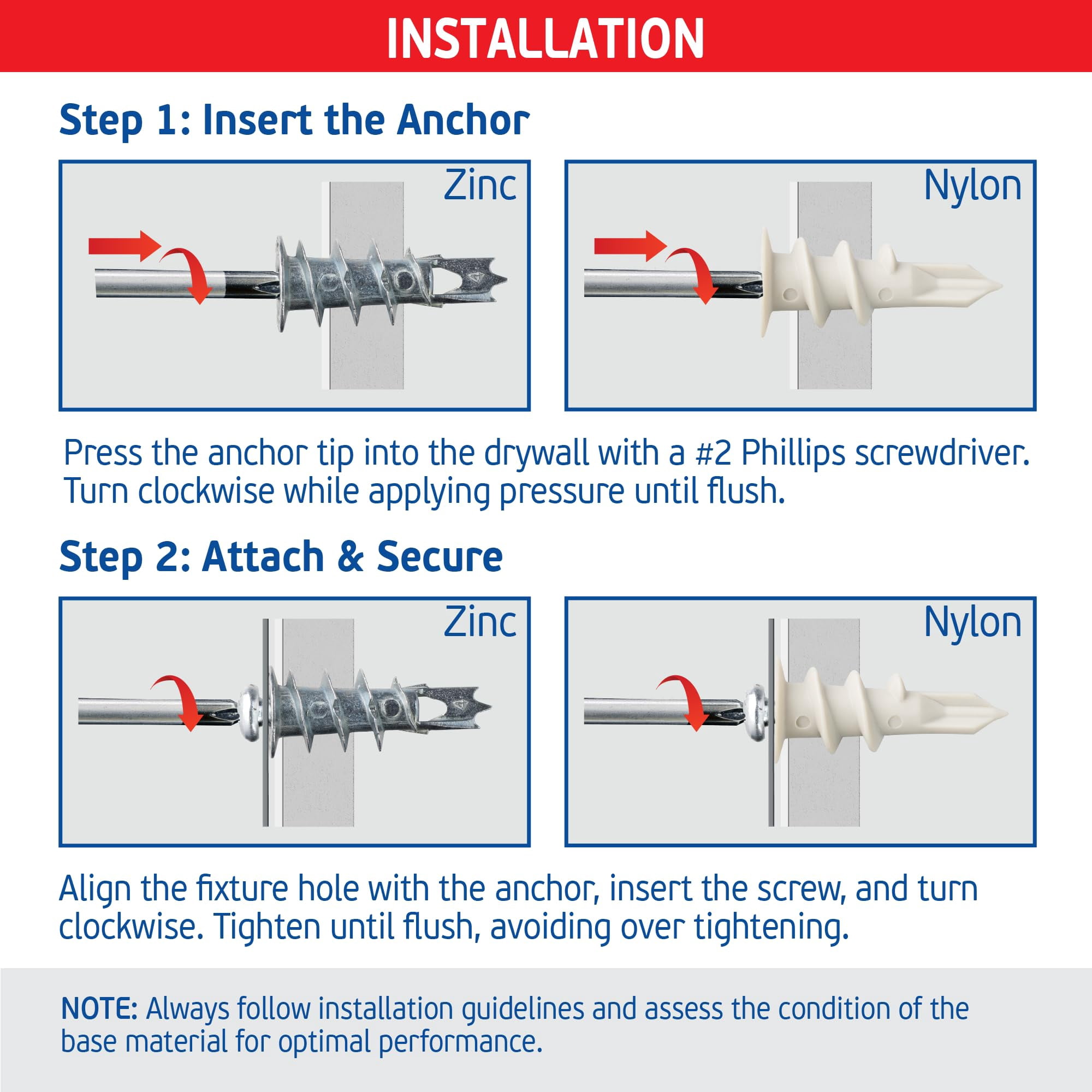 INSTALLATION

Step 1: Insert the Anchor

Zinc

Nylon

Press the anchor tip into the drywall with a #2 Phillips screwdriver. Turn clockwise while applying pressure until flush.

Step 2: Attach & Secure

Zinc

Nylon

Align the fixture hole with the anchor, insert the screw, and turn clockwise. Tighten until flush, avoiding over tightening.

NOTE: Always follow installation guidelines and assess the condition of the base material for optimal performance.