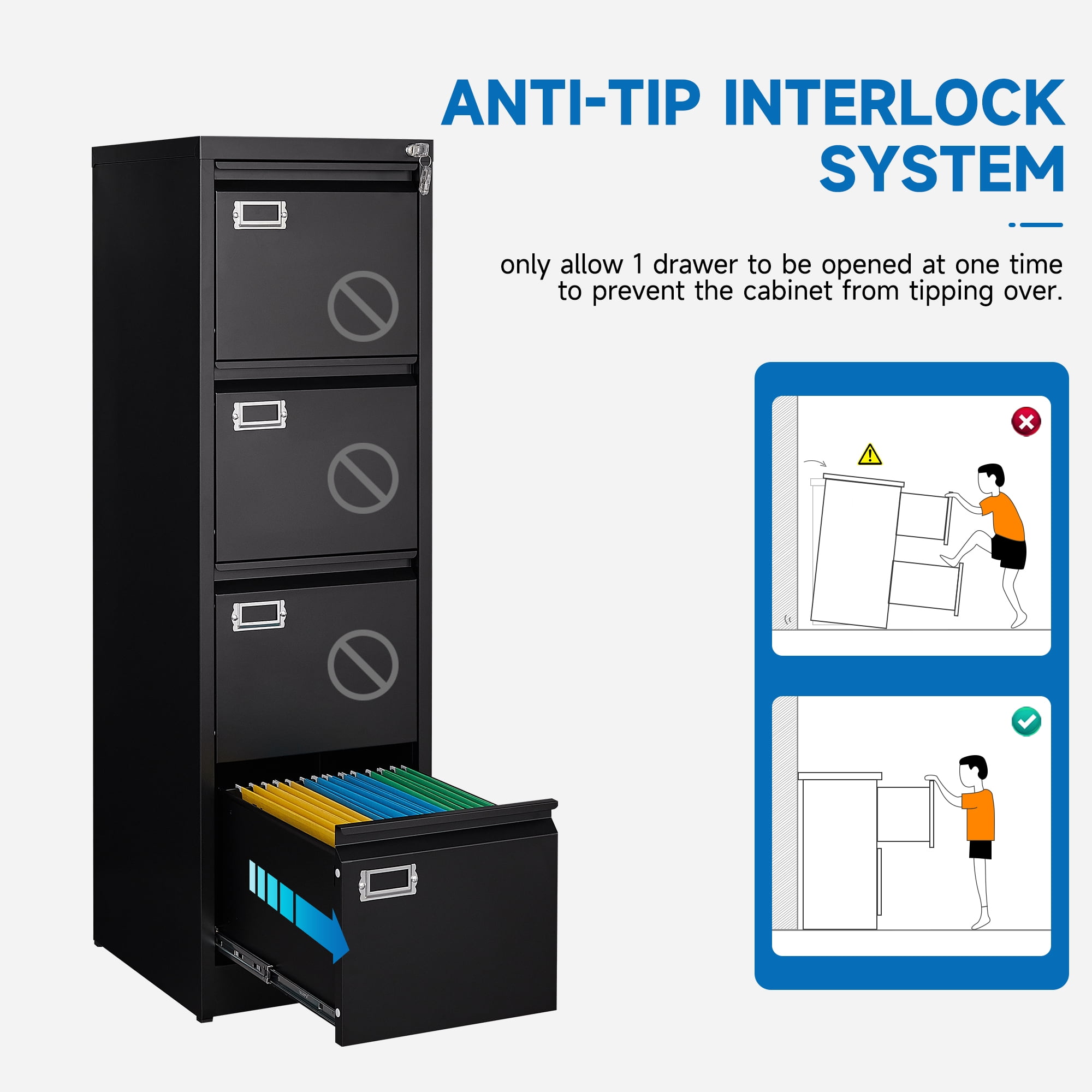 ANTI-TIP INTERLOCK SYSTEM

only allow 1 drawer to be opened at one time to prevent the cabinet from tipping over.