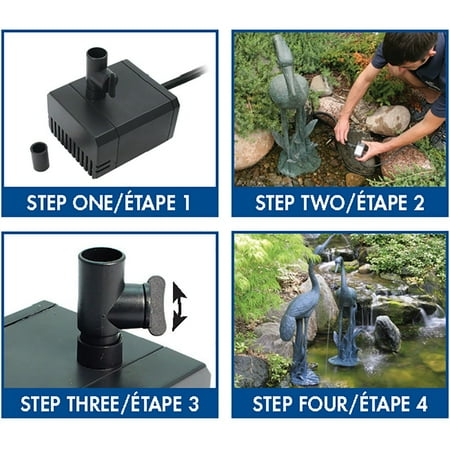 STEP ONE/ÉTAPE 1

STEP TWO/ÉTAPE 2

STEP THREE/ÉTAPE 3

STEP FOUR/ÉTAPE 4