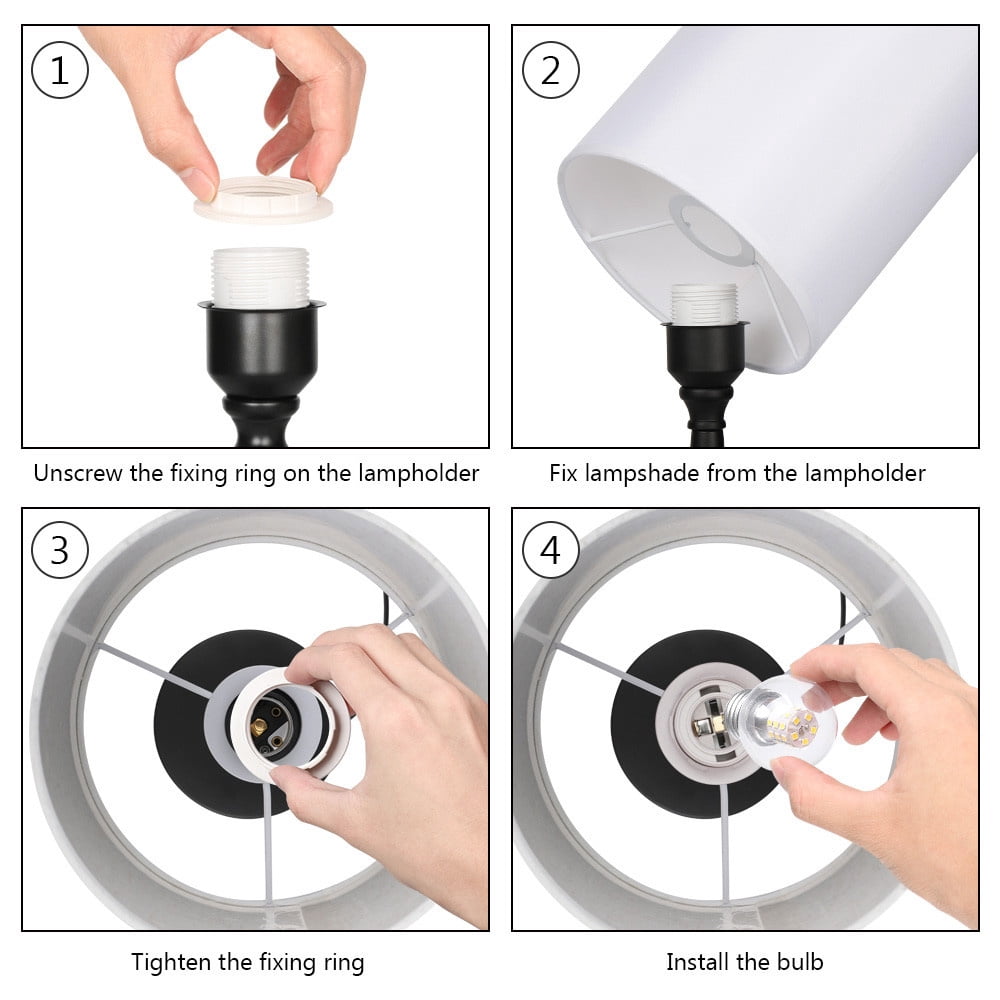 1

Unscrew the fixing ring on the lampholder

2

Fix lampshade from the lampholder

3

Tighten the fixing ring

4

Install the bulb