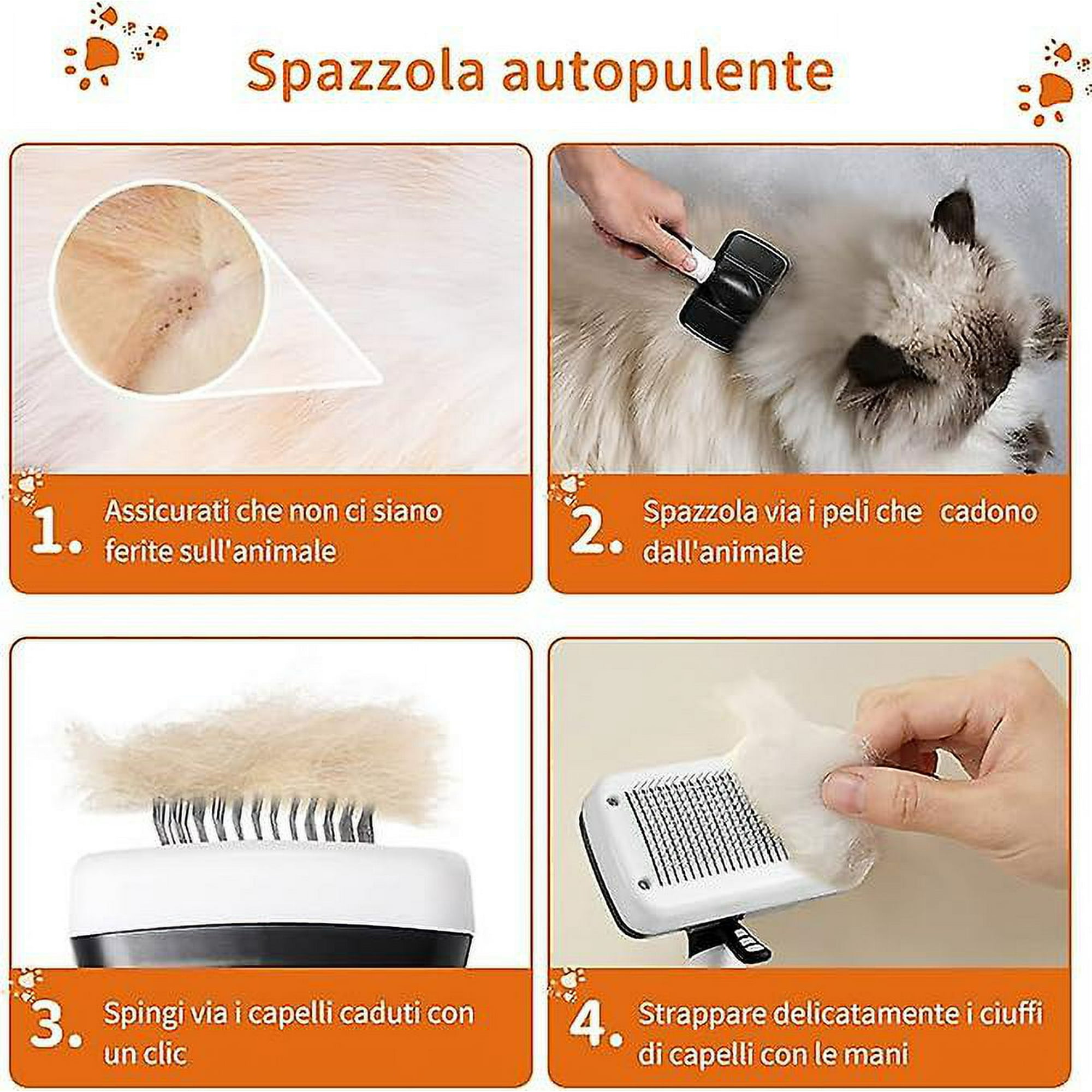 Spazzola autopulente

1. Assicurati che non ci siano ferite sull'animale

2. Spazzola via i peli che cadono dall'animale

3. Spingi via i capelli caduti con un clic

4. Strappare delicatamente i ciuffi di capelli con le mani