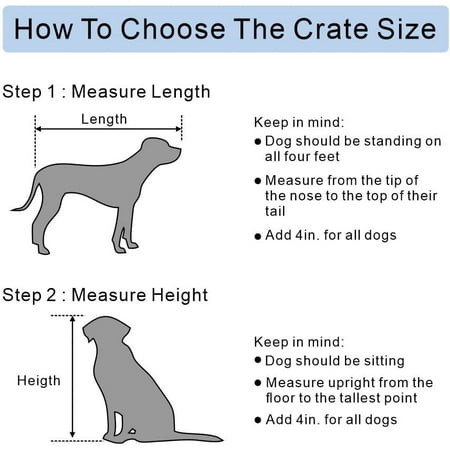 How To Choose The Crate Size

Step 1 : Measure Length

Length

Keep in mind:
● Dog should be standing on all four feet
● Measure from the tip of the nose to the top of their tail
● Add 4in. for all dogs

Step 2 : Measure Height

Heigth

Keep in mind:
● Dog should be sitting
● Measure upright from the floor to the tallest point
● Add 4in. for all dogs