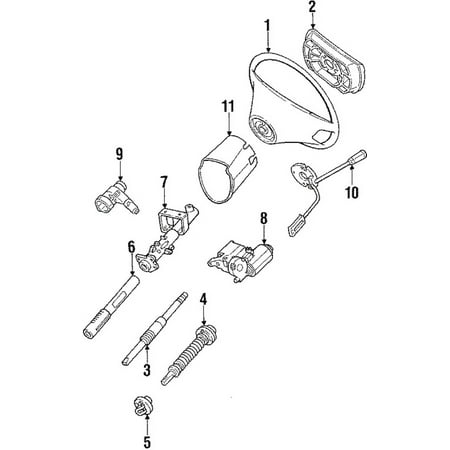 1
2
11
9
7
10
8
6
4
3
5