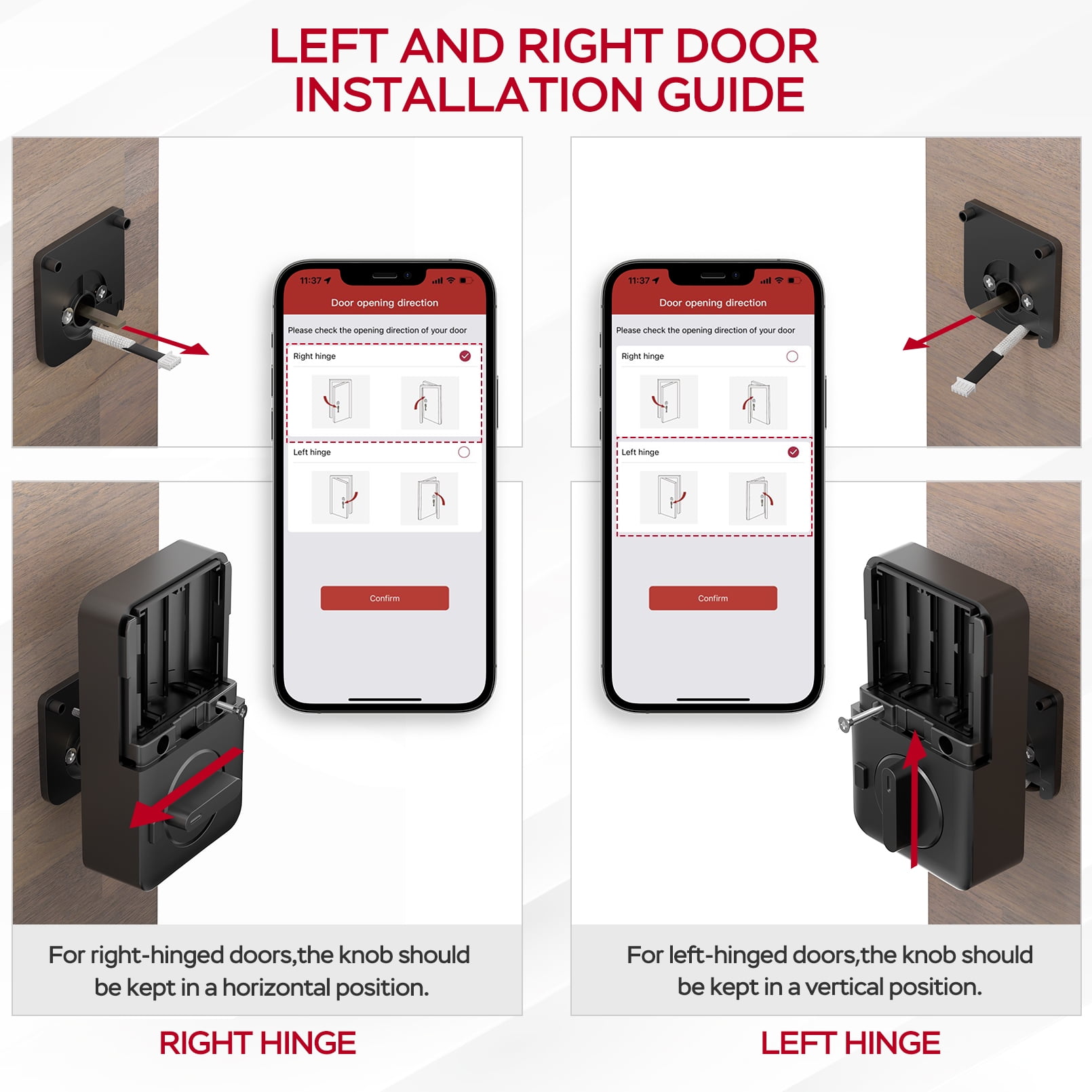 LEFT AND RIGHT DOOR INSTALLATION GUIDE

11:37

Door opening direction

Please check the opening direction of your door

Right hinge

Left hinge

Confirm

For right-hinged doors,the knob should be kept in a horizontal position.

RIGHT HINGE

11:37

Door opening direction

Please check the opening direction of your door

Right hinge

Left hinge

Confirm

For left-hinged doors,the knob should be kept in a vertical position.

LEFT HINGE