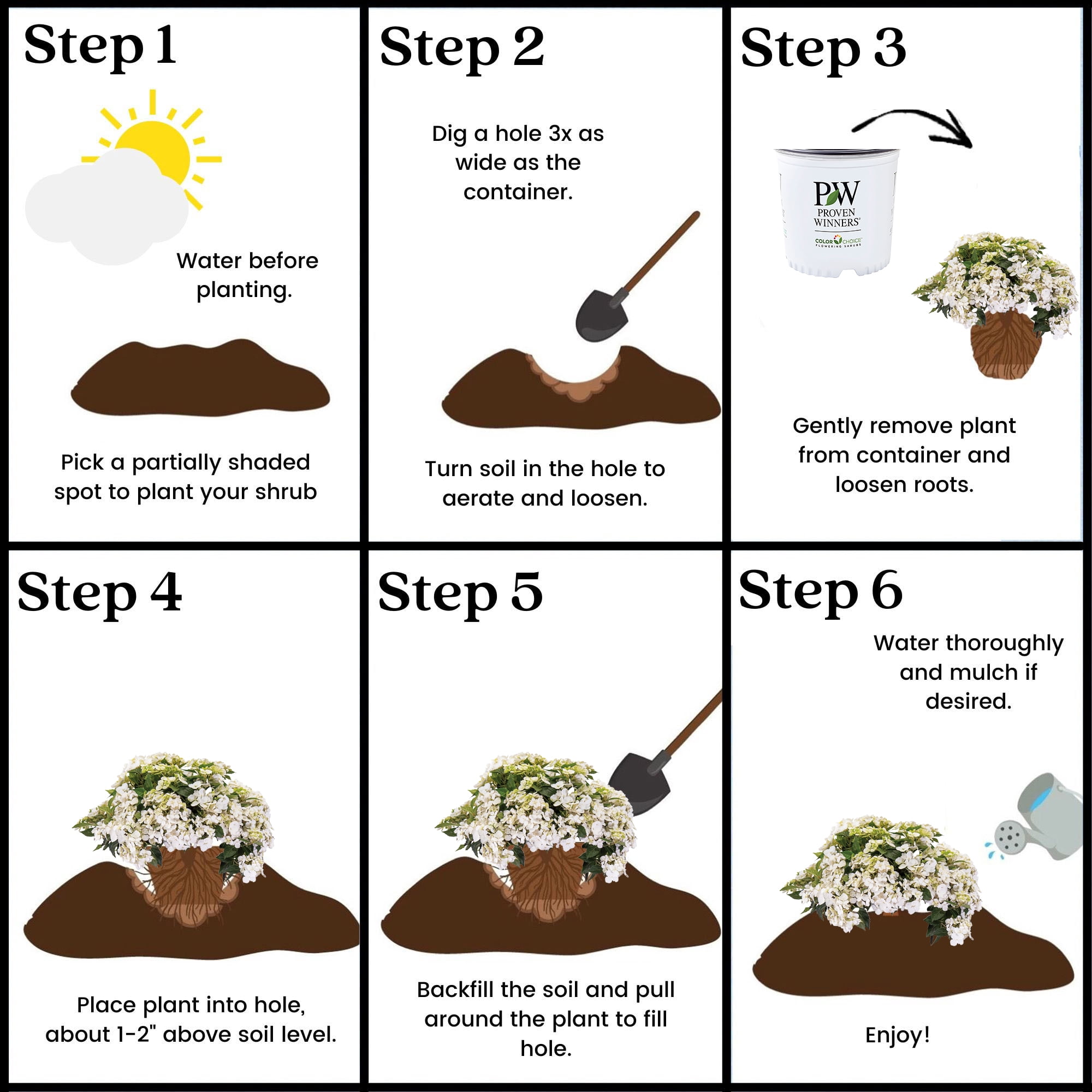 Step 1

Water before planting.

Pick a partially shaded spot to plant your shrub

Step 2

Dig a hole 3x as wide as the container.

Turn soil in the hole to aerate and loosen.

Step 3

PW
PROVEN WINNERS®
COLOR CHOICE®
FLOWERING SHRUBS

Gently remove plant from container and loosen roots.

Step 4

Place plant into hole, about 1-2" above soil level.

Step 5

Backfill the soil and pull around the plant to fill hole.

Step 6

Water thoroughly and mulch if desired.

Enjoy!