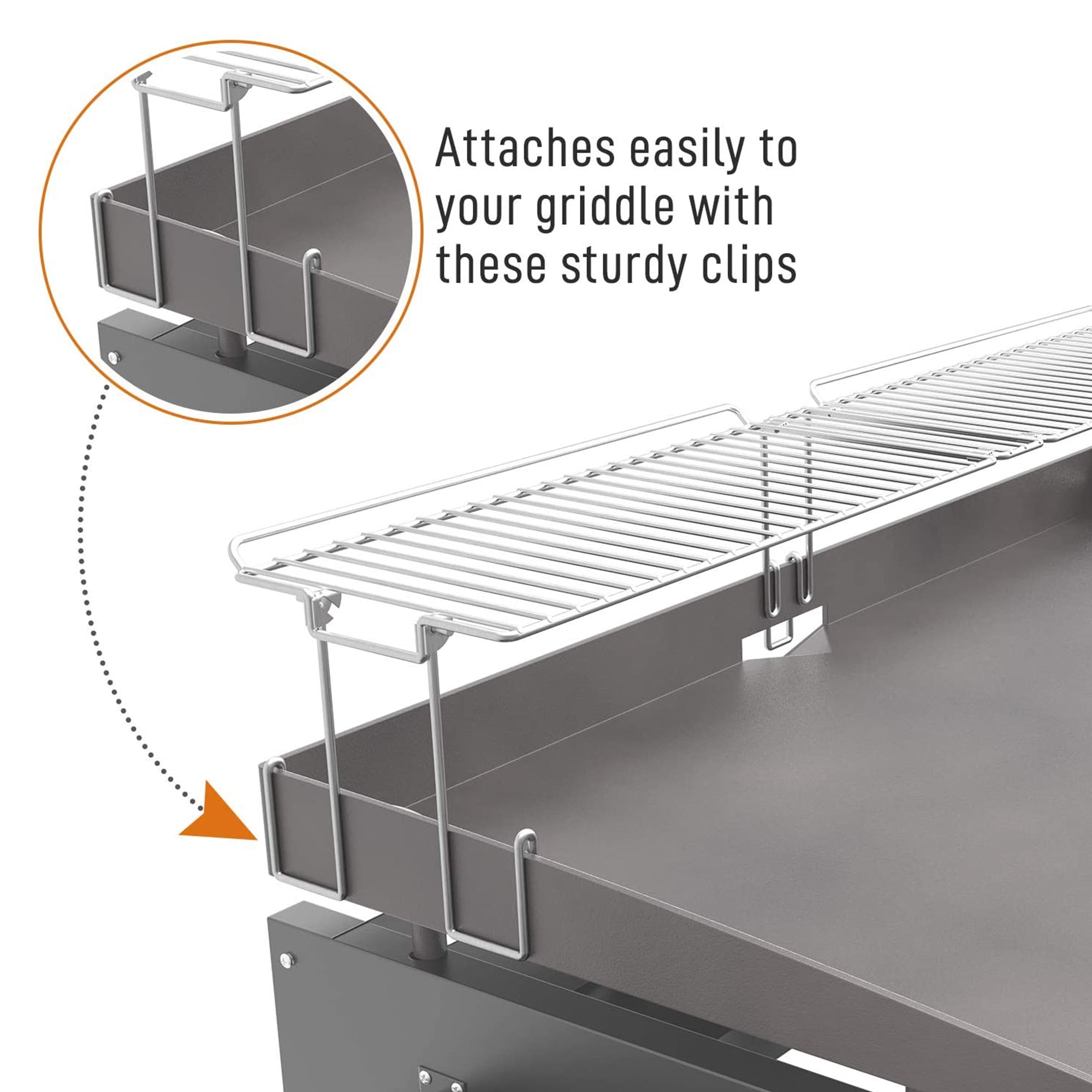 Attaches easily to your griddle with these sturdy clips