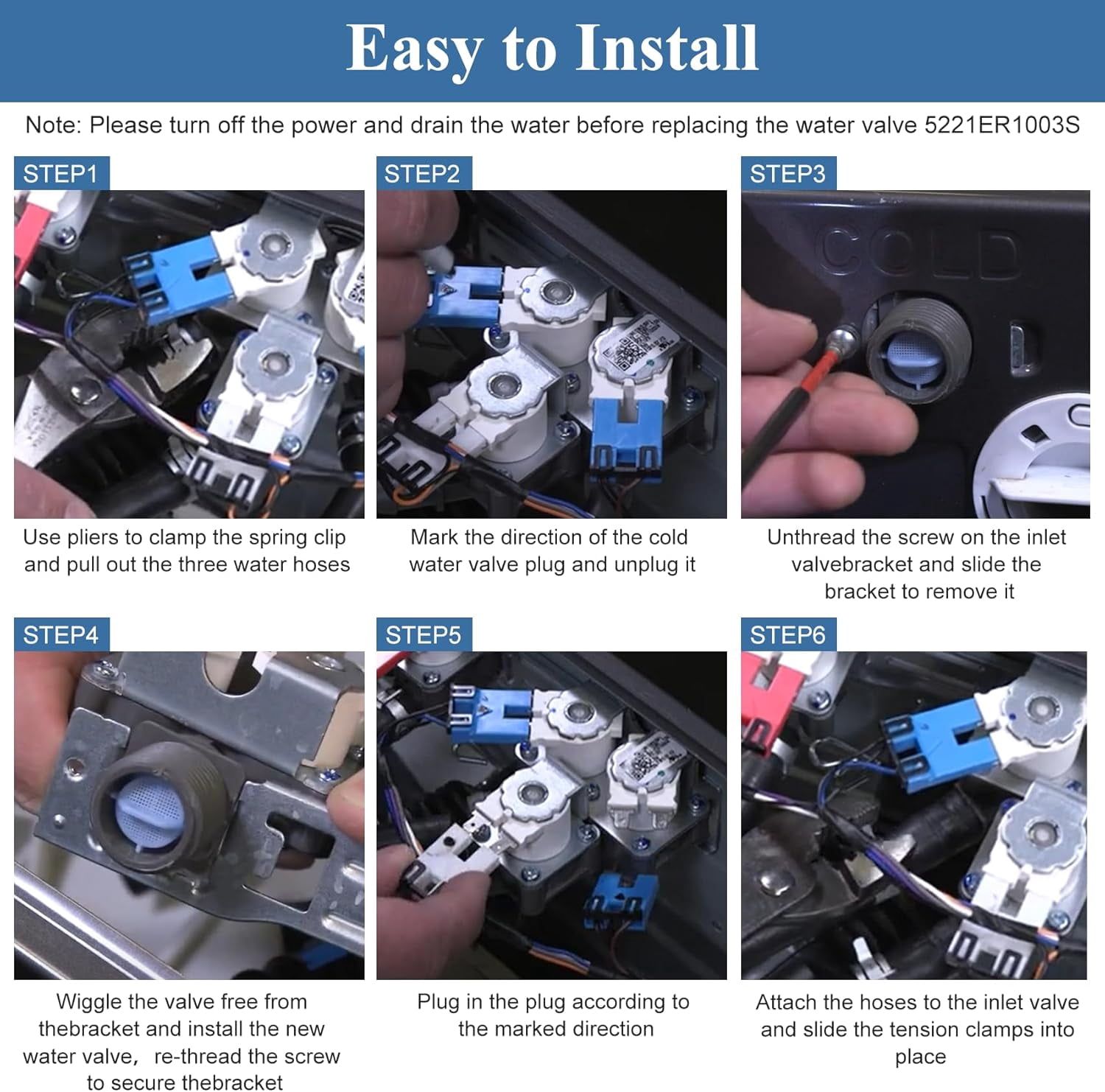 Easy to Install

Note: Please turn off the power and drain the water before replacing the water valve 5221ER1003S

STEP1

Use pliers to clamp the spring clip and pull out the three water hoses

STEP2

Mark the direction of the cold water valve plug and unplug it

STEP3

COLD

Unthread the screw on the inlet valvebracket and slide the bracket to remove it

STEP4

Wiggle the valve free from thebracket and install the new water valve, re-thread the screw to secure thebracket

STEP5

Plug in the plug according to the marked direction

STEP6

Attach the hoses to the inlet valve and slide the tension clamps into place