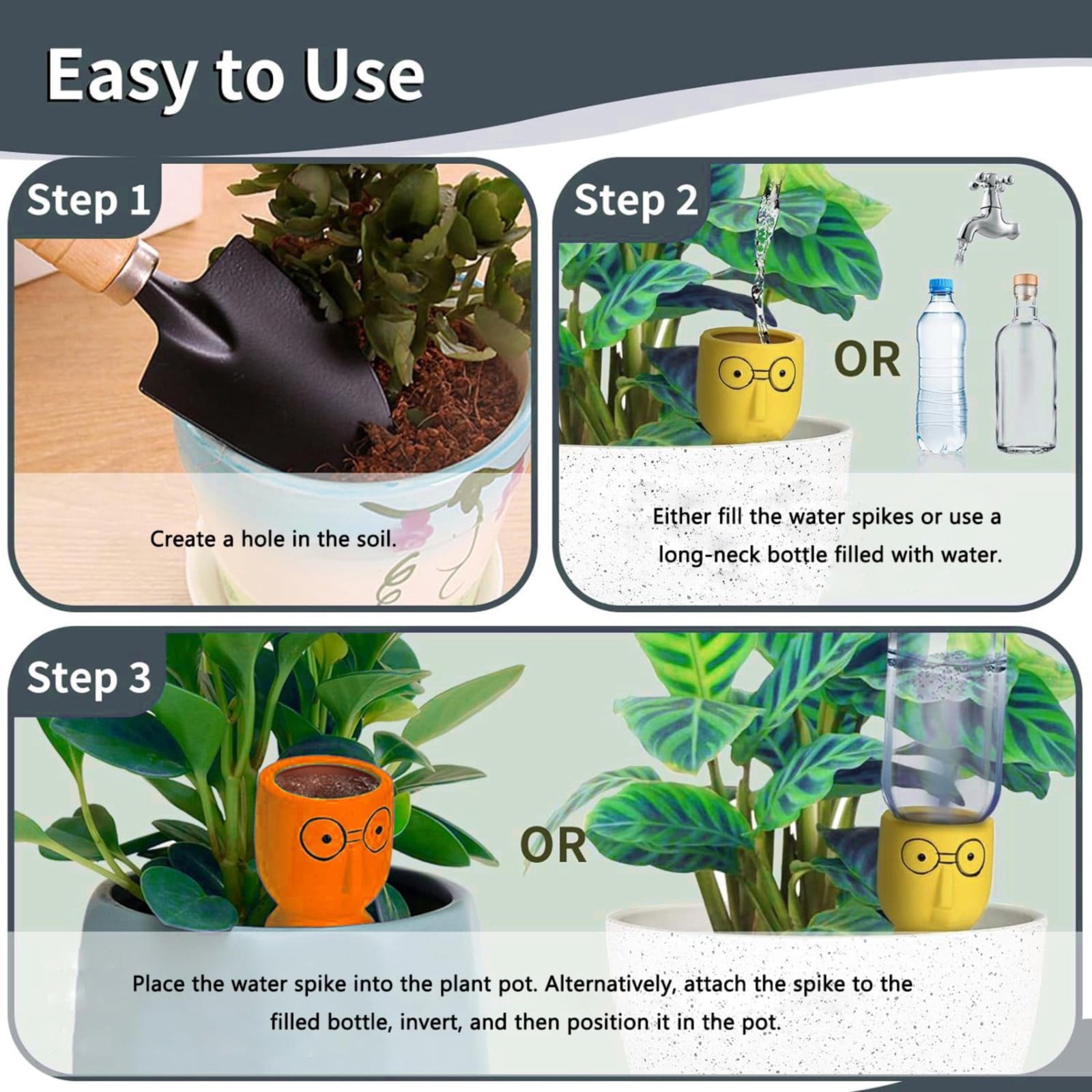 Easy to Use

Step 1

Create a hole in the soil.

Step 2

OR

Either fill the water spikes or use a long-neck bottle filled with water.

Step 3

OR

Place the water spike into the plant pot. Alternatively, attach the spike to the filled bottle, invert, and then position it in the pot.