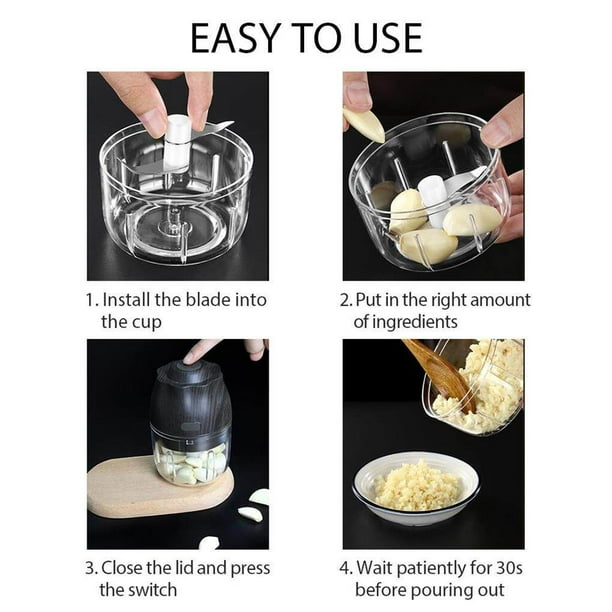 EASY TO USE

1. Install the blade into the cup

2. Put in the right amount of ingredients

3. Close the lid and press the switch

4. Wait patiently for 30s before pouring out