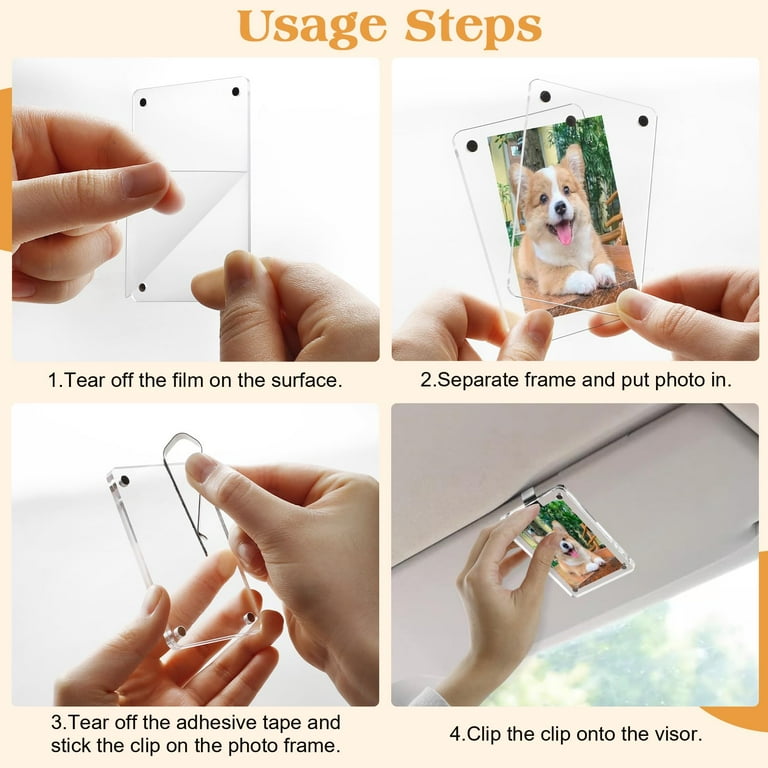 Usage Steps

1.Tear off the film on the surface.

2.Separate frame and put photo in.

3.Tear off the adhesive tape and stick the clip on the photo frame.

4.Clip the clip onto the visor.