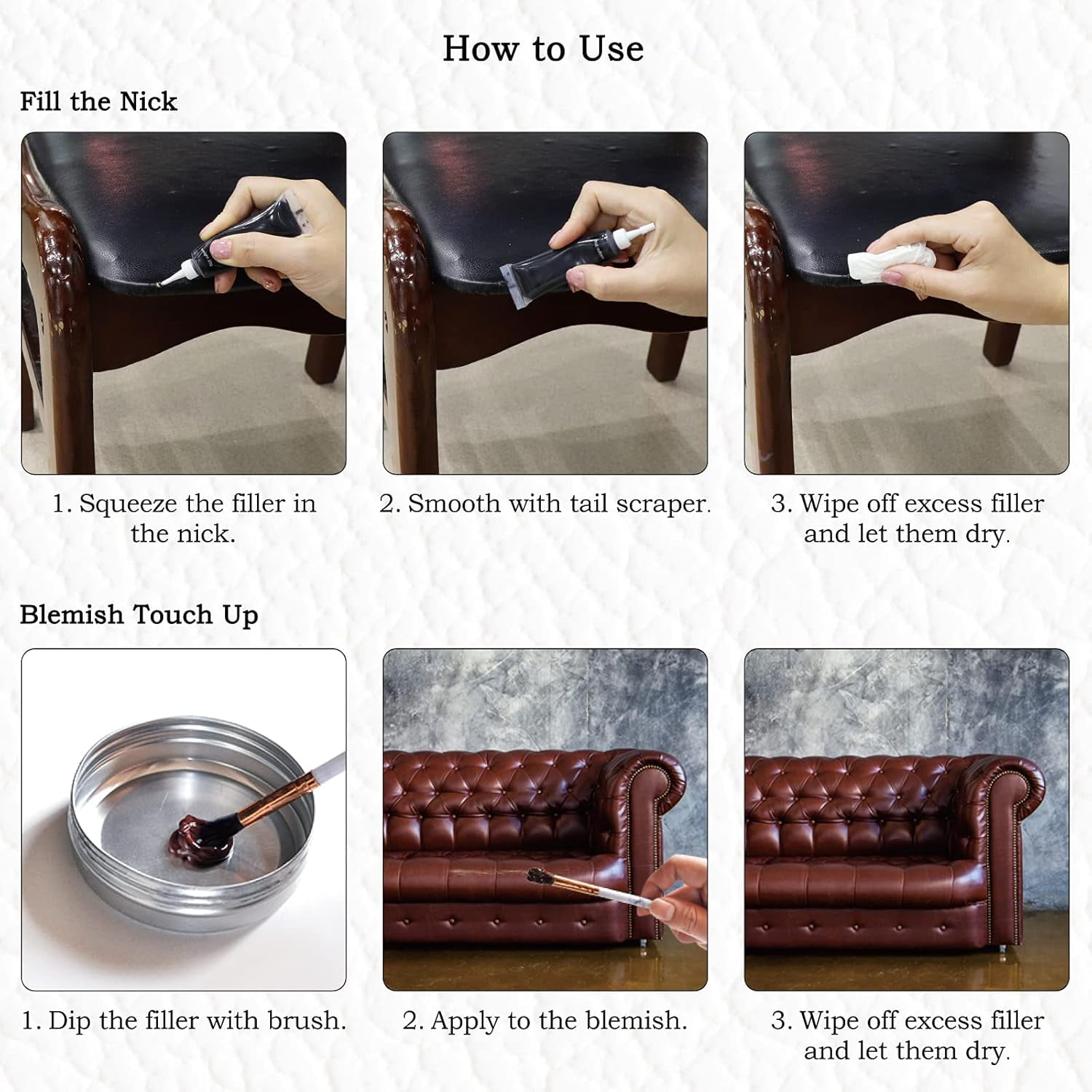 How to Use

Fill the Nick

1. Squeeze the filler in the nick.

2. Smooth with tail scraper.

3. Wipe off excess filler and let them dry.

Blemish Touch Up

1. Dip the filler with brush.

2. Apply to the blemish.

3. Wipe off excess filler and let them dry.