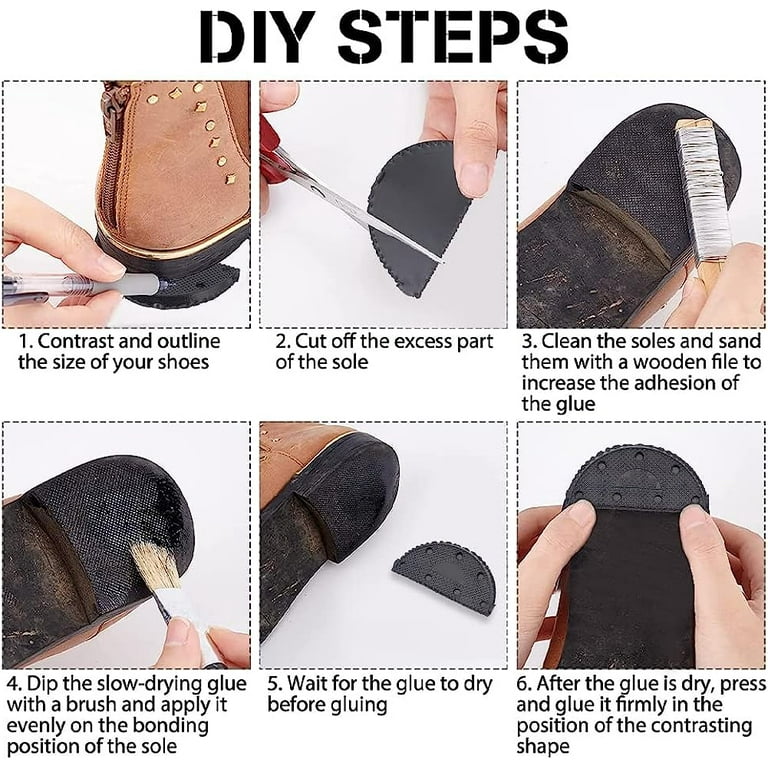 DIY STEPS

1. Contrast and outline the size of your shoes

2. Cut off the excess part of the sole

3. Clean the soles and sand them with a wooden file to increase the adhesion of the glue

4. Dip the slow-drying glue with a brush and apply it evenly on the bonding position of the sole

5. Wait for the glue to dry before gluing

6. After the glue is dry, press and glue it firmly in the position of the contrasting shape