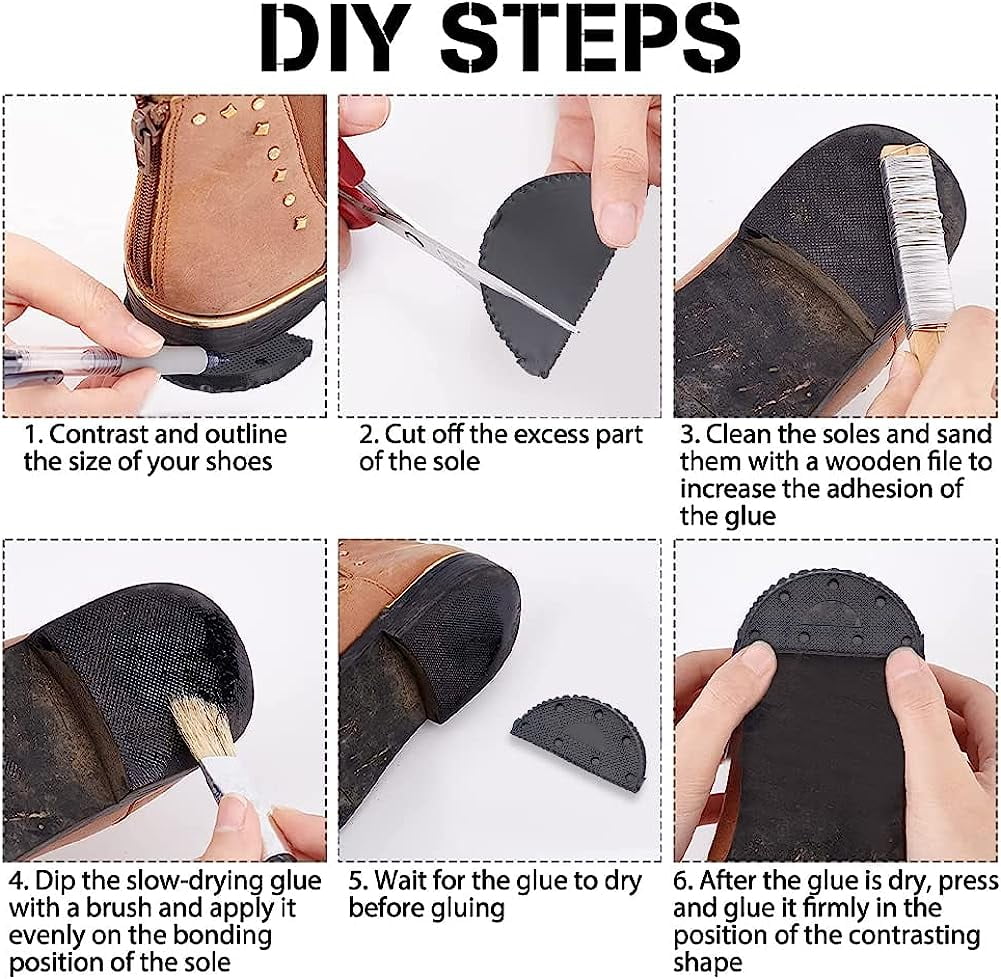 DIY STEPS

1. Contrast and outline the size of your shoes

2. Cut off the excess part of the sole

3. Clean the soles and sand them with a wooden file to increase the adhesion of the glue

4. Dip the slow-drying glue with a brush and apply it evenly on the bonding position of the sole

5. Wait for the glue to dry before gluing

6. After the glue is dry, press and glue it firmly in the position of the contrasting shape